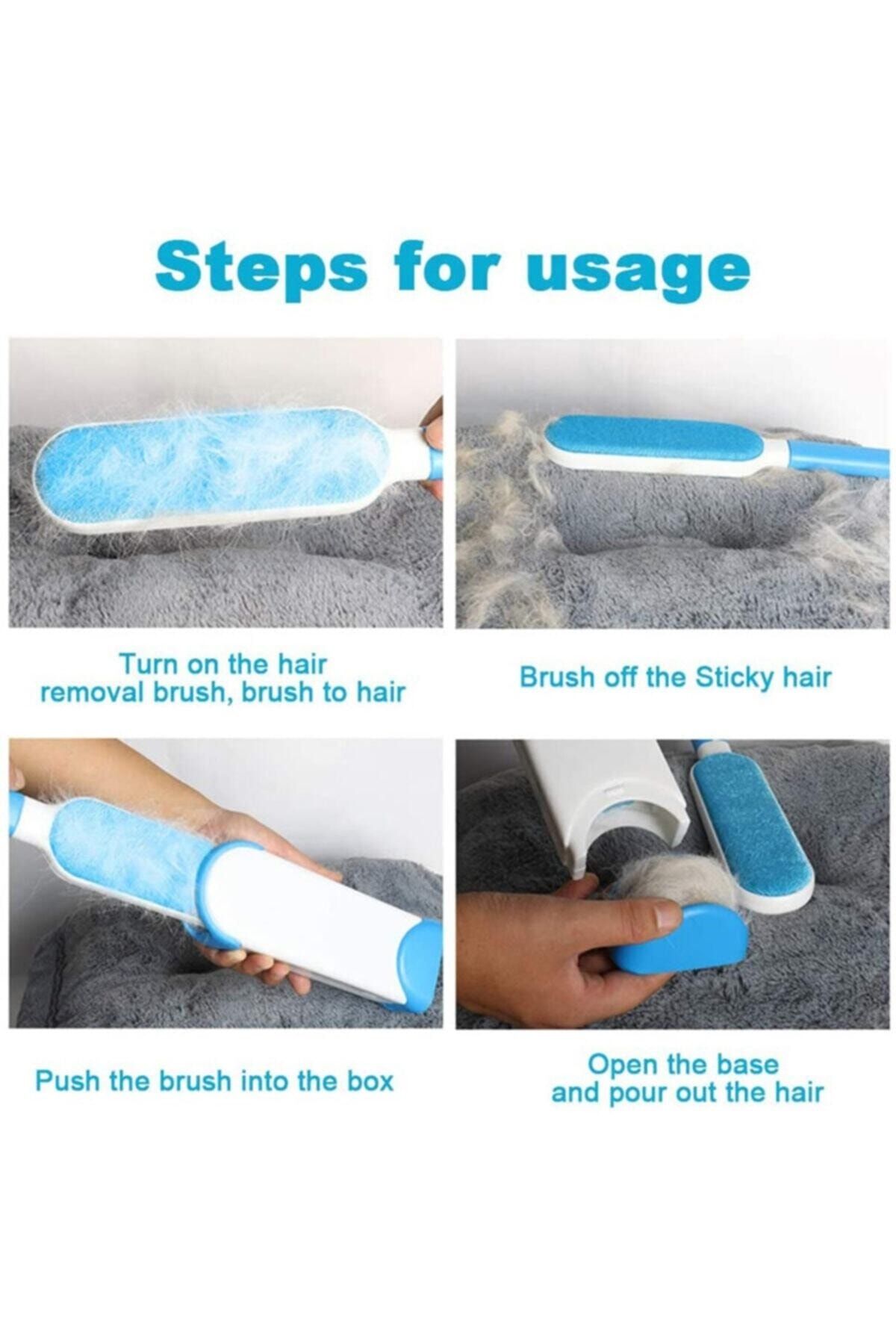 Steps for usage

Turn on the hair removal brush, brush to hair

Brush off the Sticky hair

Push the brush into the box

Open the base and pour out the hair