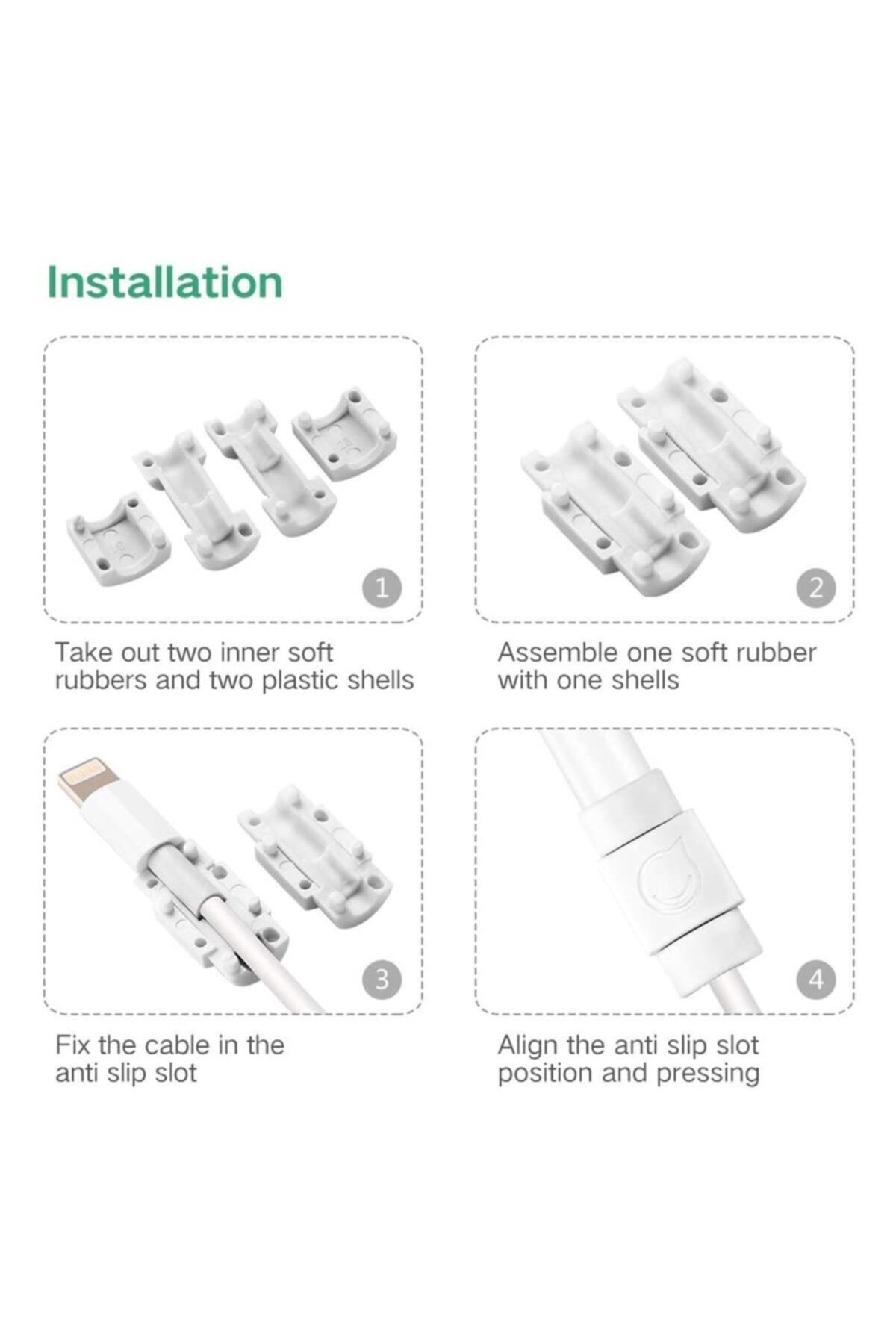 Installation

1

Take out two inner soft rubbers and two plastic shells

2

Assemble one soft rubber with one shells

3

Fix the cable in the anti slip slot

4

Align the anti slip slot position and pressing