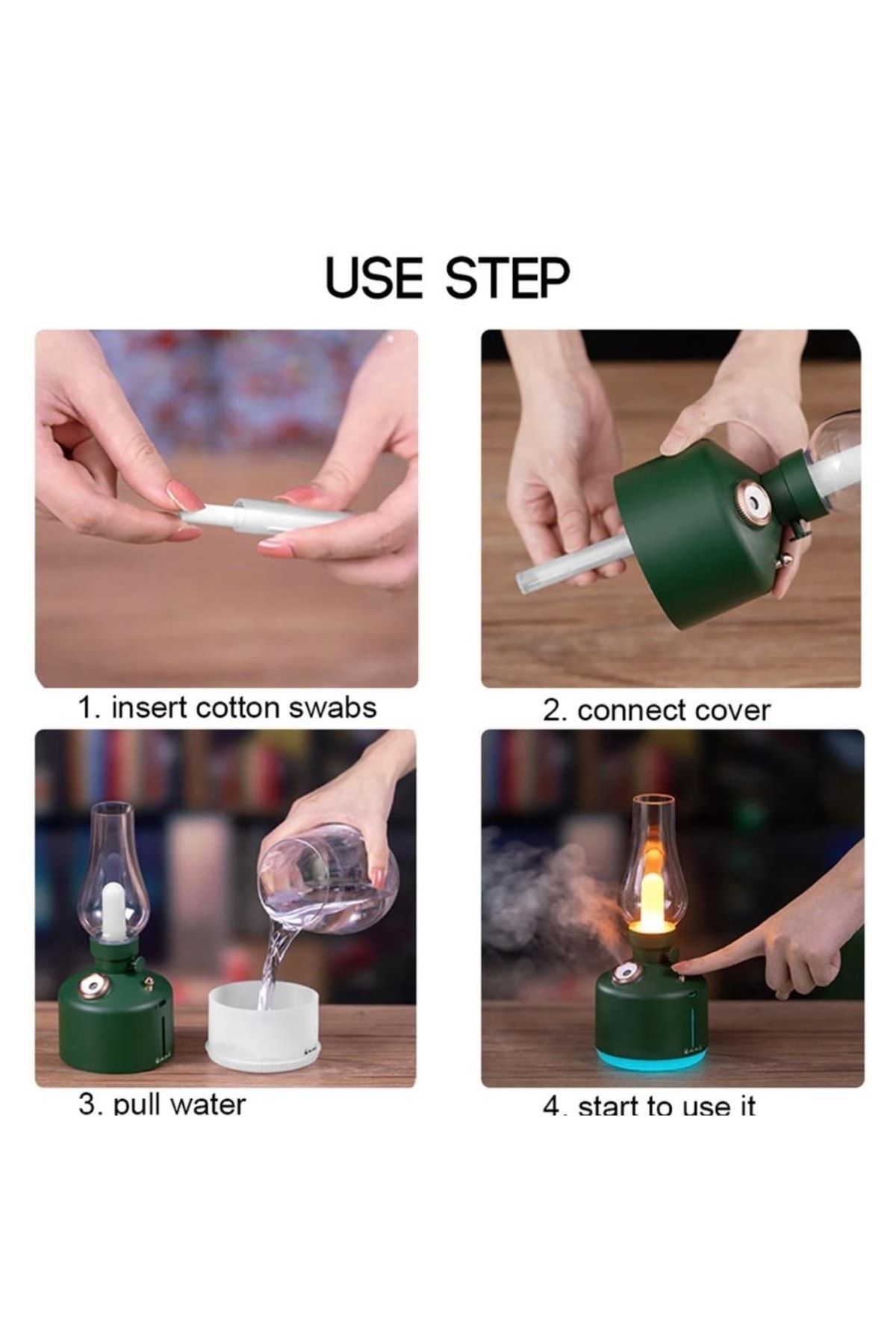 USE STEP

1. insert cotton swabs

2. connect cover

3. pull water

4. start to use it