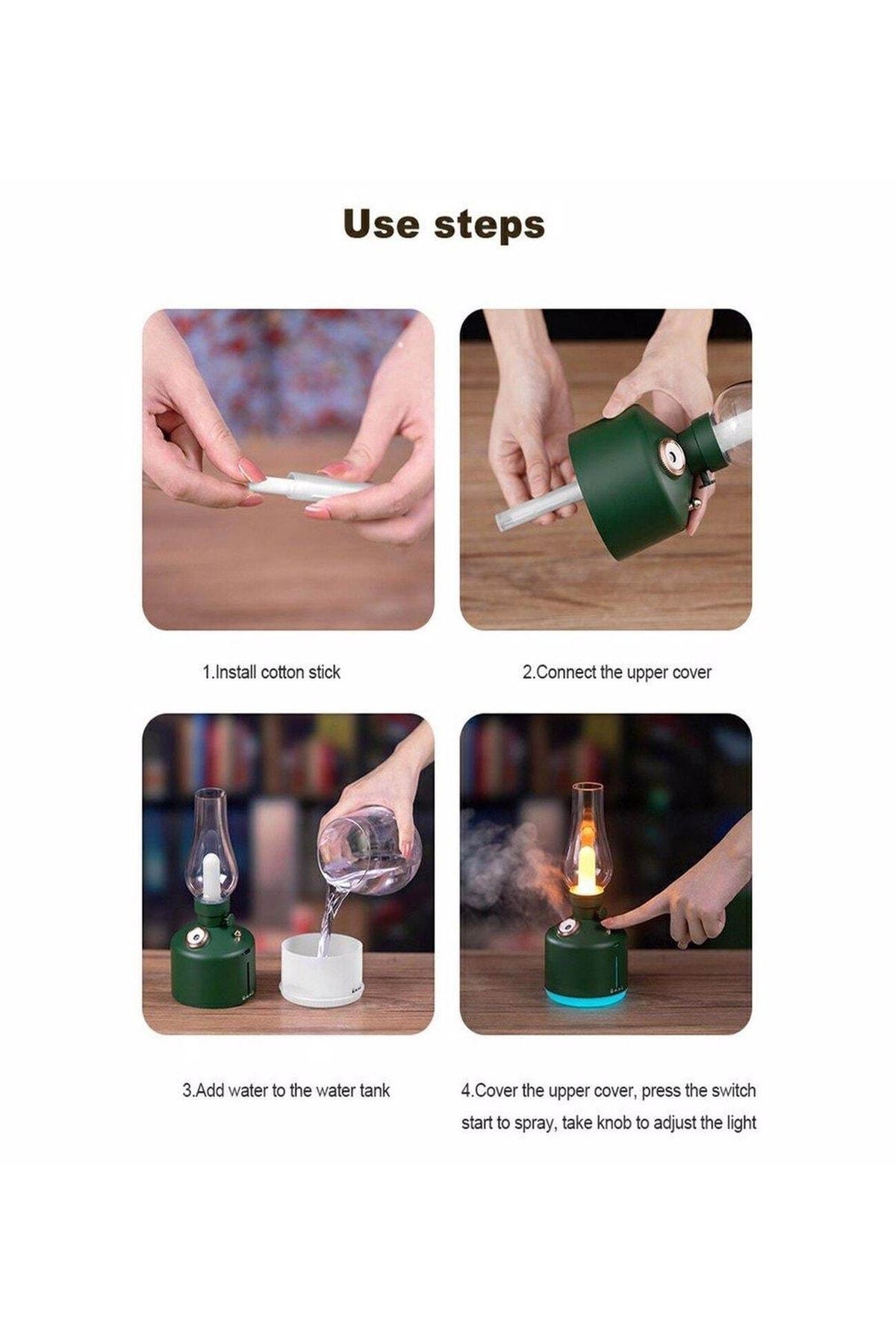 Use steps

1.Install cotton stick

2.Connect the upper cover

3.Add water to the water tank

4.Cover the upper cover, press the switch start to spray, take knob to adjust the light