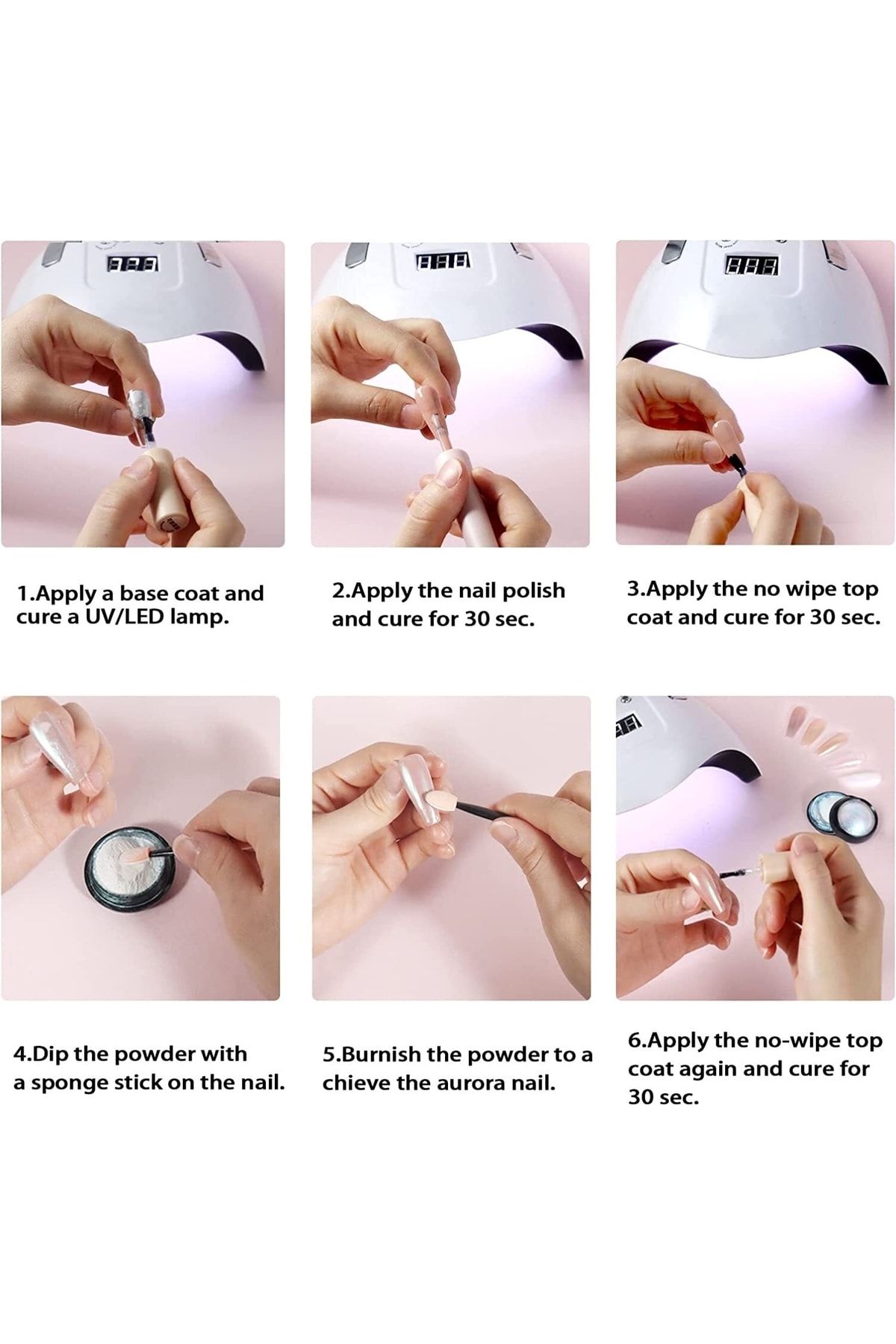 1.Apply a base coat and cure a UV/LED lamp.

2.Apply the nail polish and cure for 30 sec.

3.Apply the no wipe top coat and cure for 30 sec.

4.Dip the powder with a sponge stick on the nail.

5.Burnish the powder to a chieve the aurora nail.

6.Apply the no-wipe top coat again and cure for 30 sec.