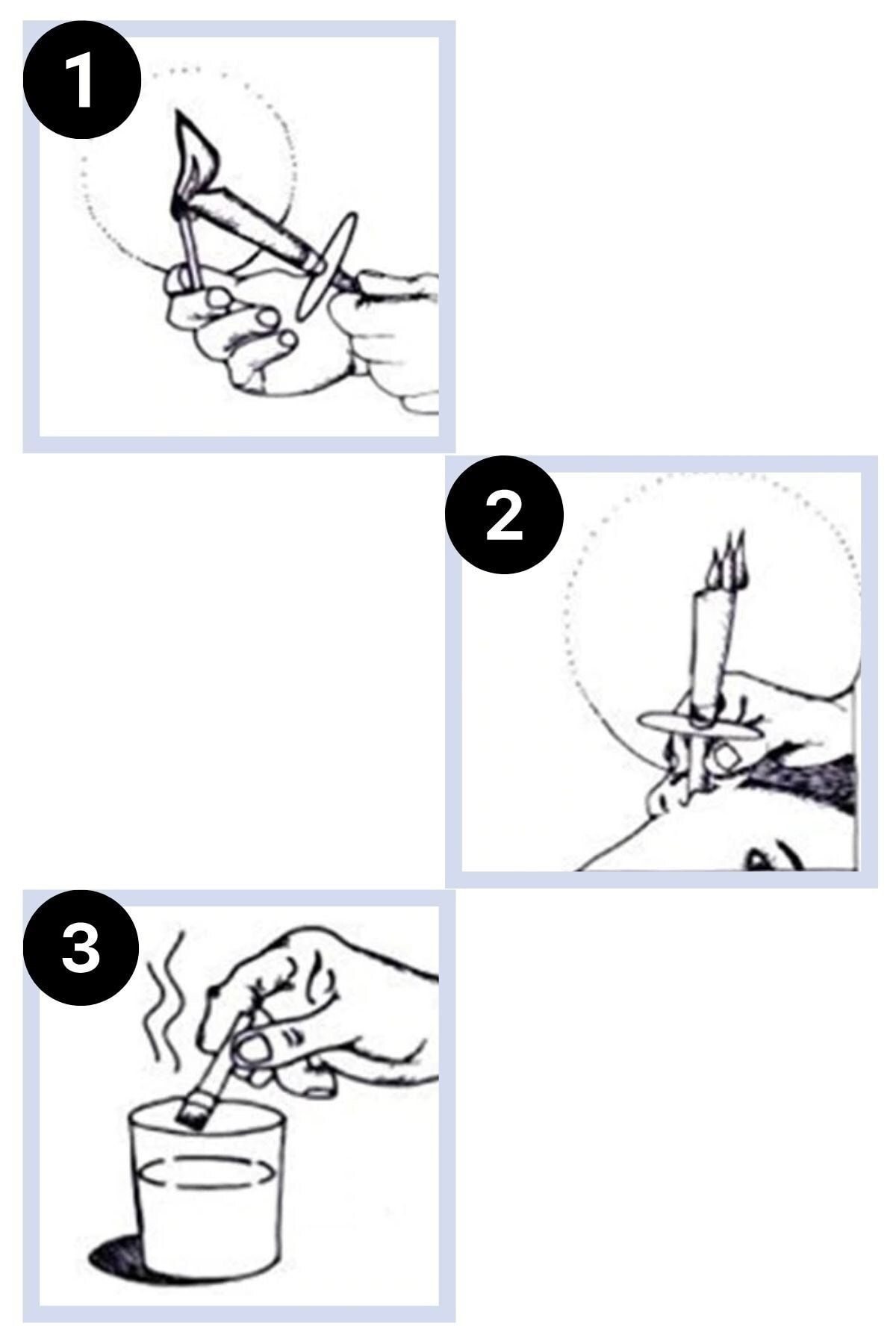 1

2

3