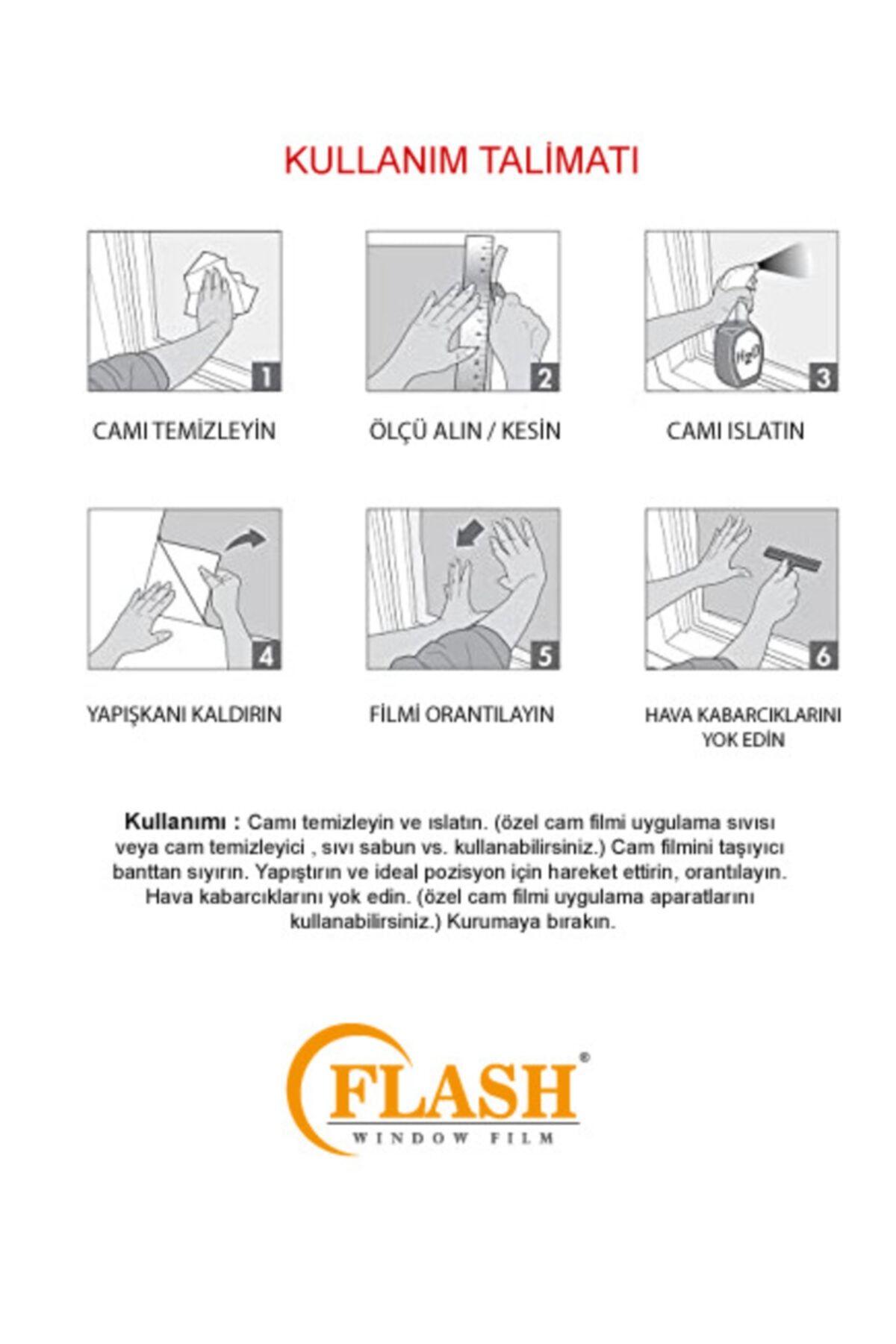 KULLANIM TALİMATI

1

CAMI TEMİZLEYİN

2

ÖLÇÜ ALIN / KESİN

$H_2O$

3

CAMI ISLATIN

4

YAPIŞKANI KALDIRIN

5

FİLMİ ORANTILAYIN

6

HAVA KABARCIKLARINI YOK EDİN

Kullanımı : Camı temizleyin ve ıslatın. (özel cam filmi uygulama sıvısı veya cam temizleyici , sıvı sabun vs. kullanabilirsiniz.) Cam filmini taşıyıcı banttan sıyırın. Yapıştırın ve ideal pozisyon için hareket ettirin, orantılayın. Hava kabarcıklarını yok edin. (özel cam filmi uygulama aparatlarını kullanabilirsiniz.) Kurumaya bırakın.

FLASH®
WINDOW FILM