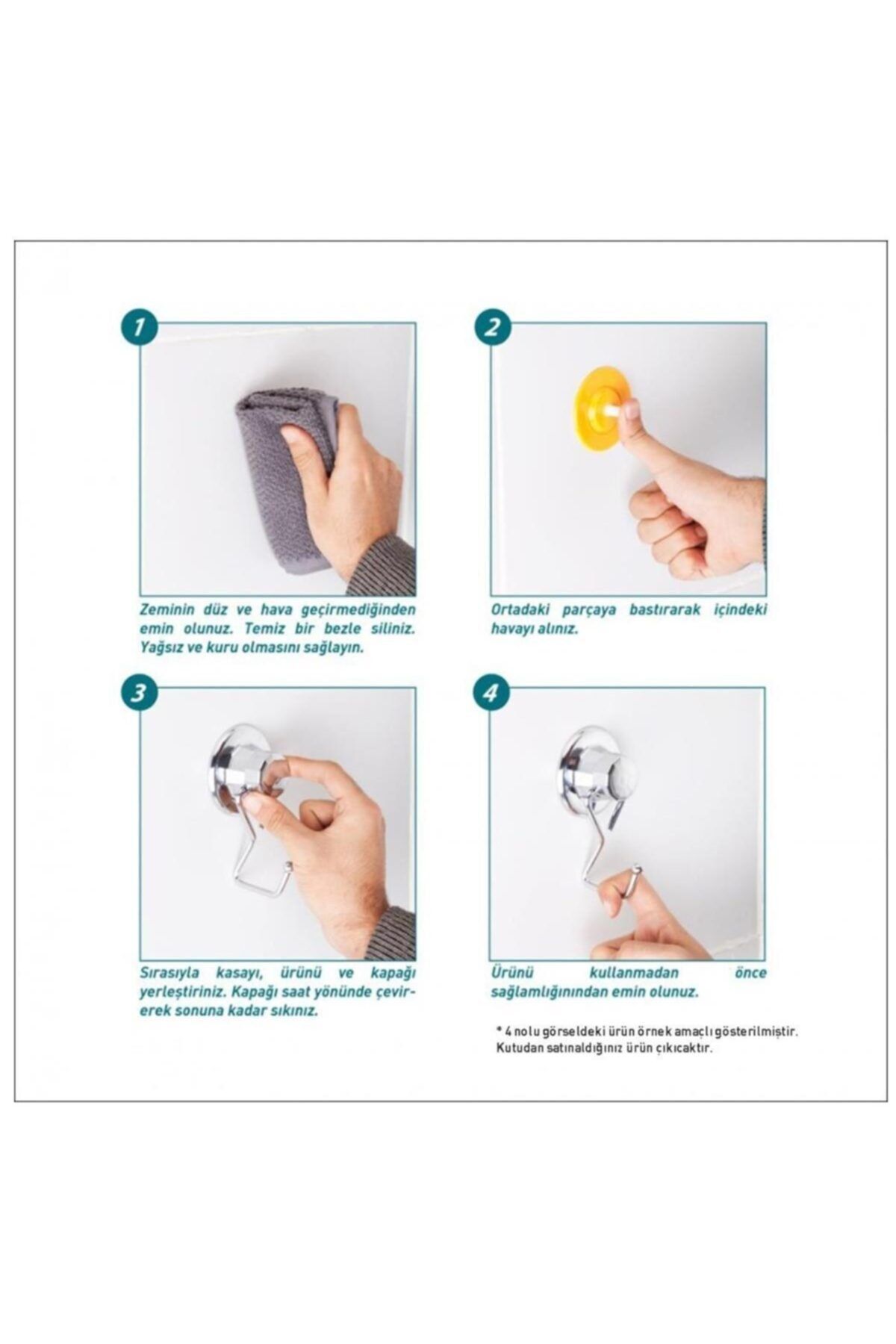 1

Zeminin düz ve hava geçirmediğinden emin olunuz. Temiz bir bezle siliniz. Yağsız ve kuru olmasını sağlayın.

2

Ortadaki parçaya bastırarak içindeki havayı alınız.

3

Sırasıyla kasayı, ürünü ve kapağı yerleştiriniz. Kapağı saat yönünde çevirerek sonuna kadar sıkınız.

4

Ürünü kullanmadan önce sağlamlığınından emin olunuz.

* 4 nolu görseldeki ürün örnek amaçlı gösterilmiştir. Kutudan satınaldığınız ürün çıkıcaktır.