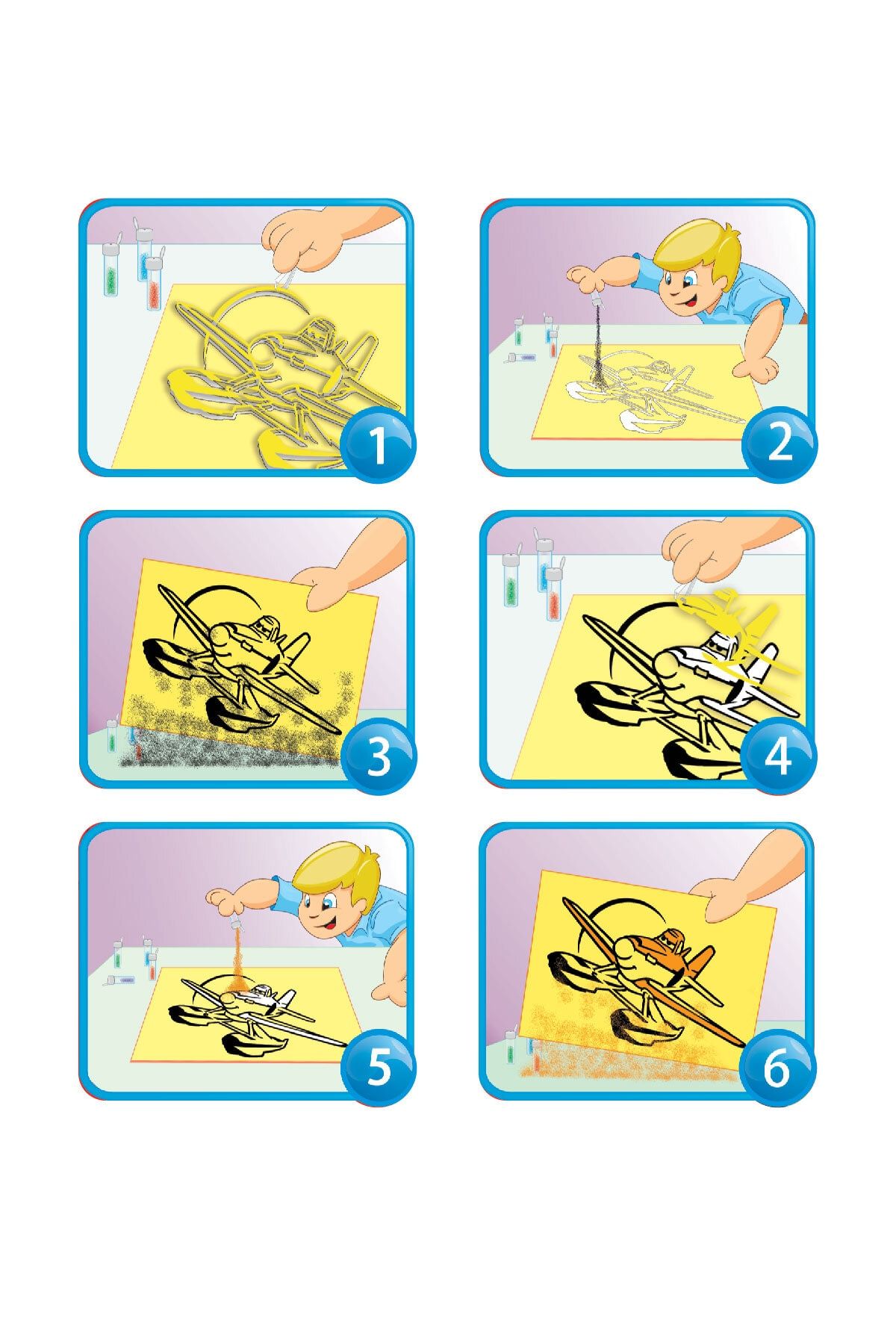 1

2

3

4

5

6