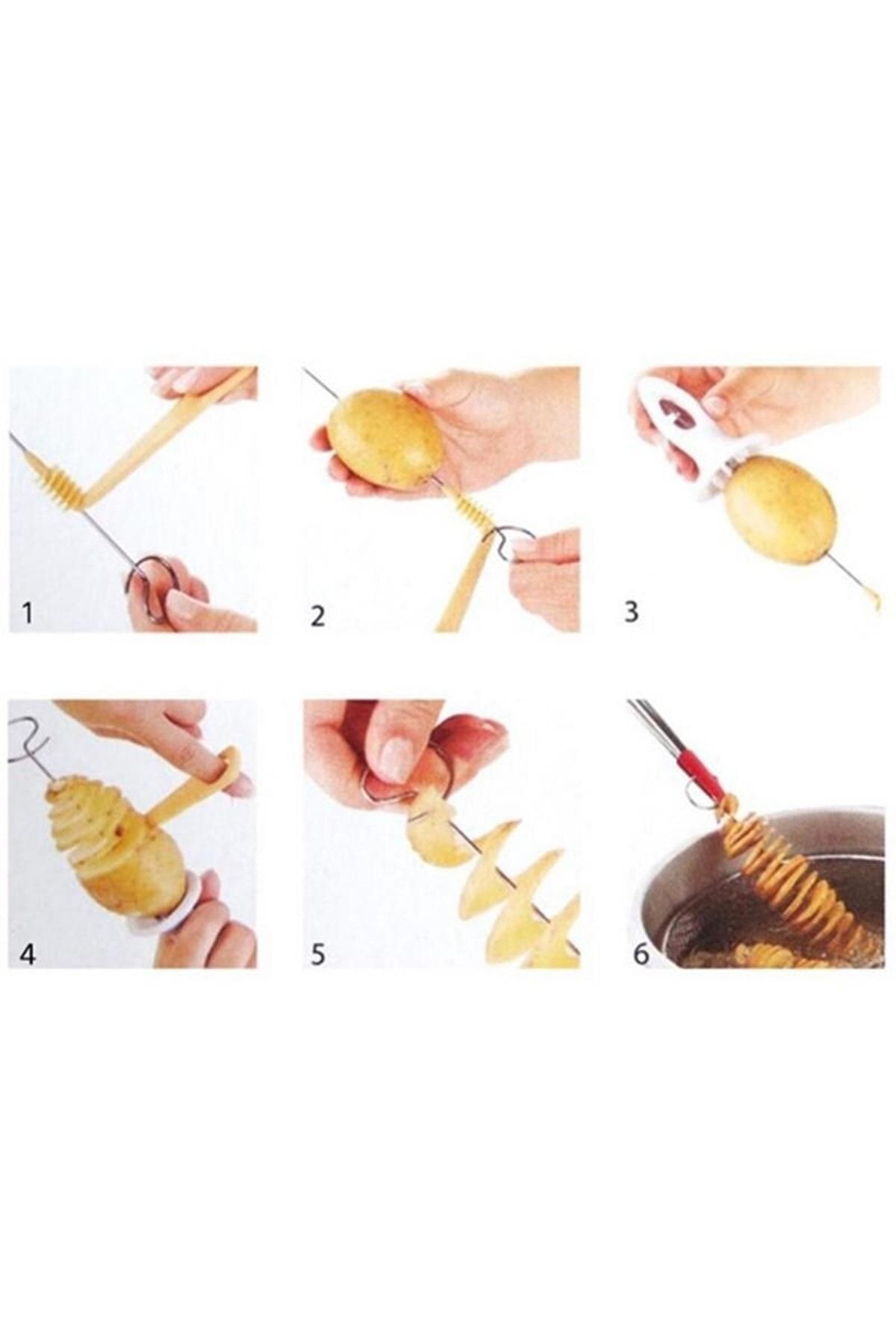 1

2

3

4

5

6