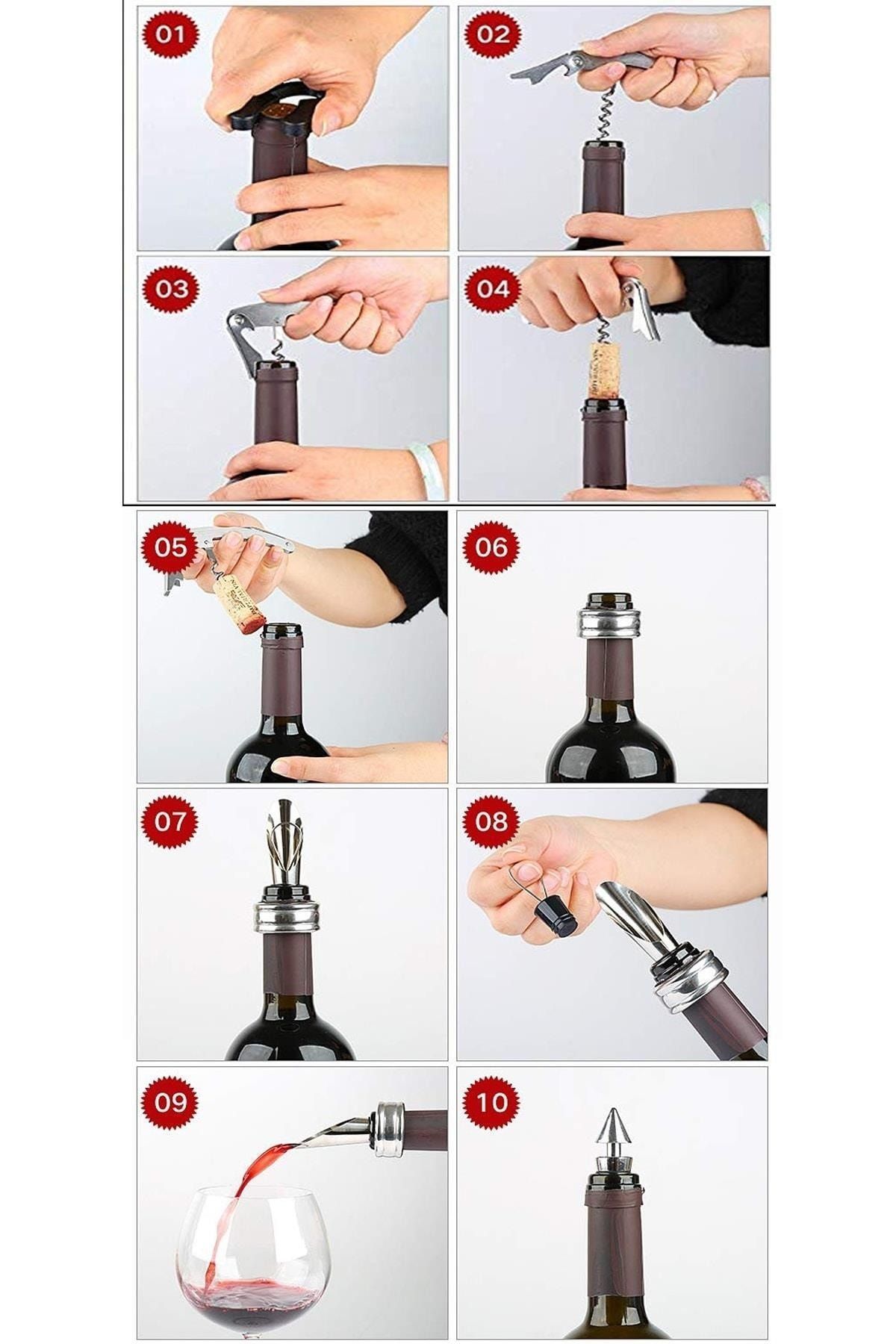 01

02

03

04

05

06

07

08

09

10