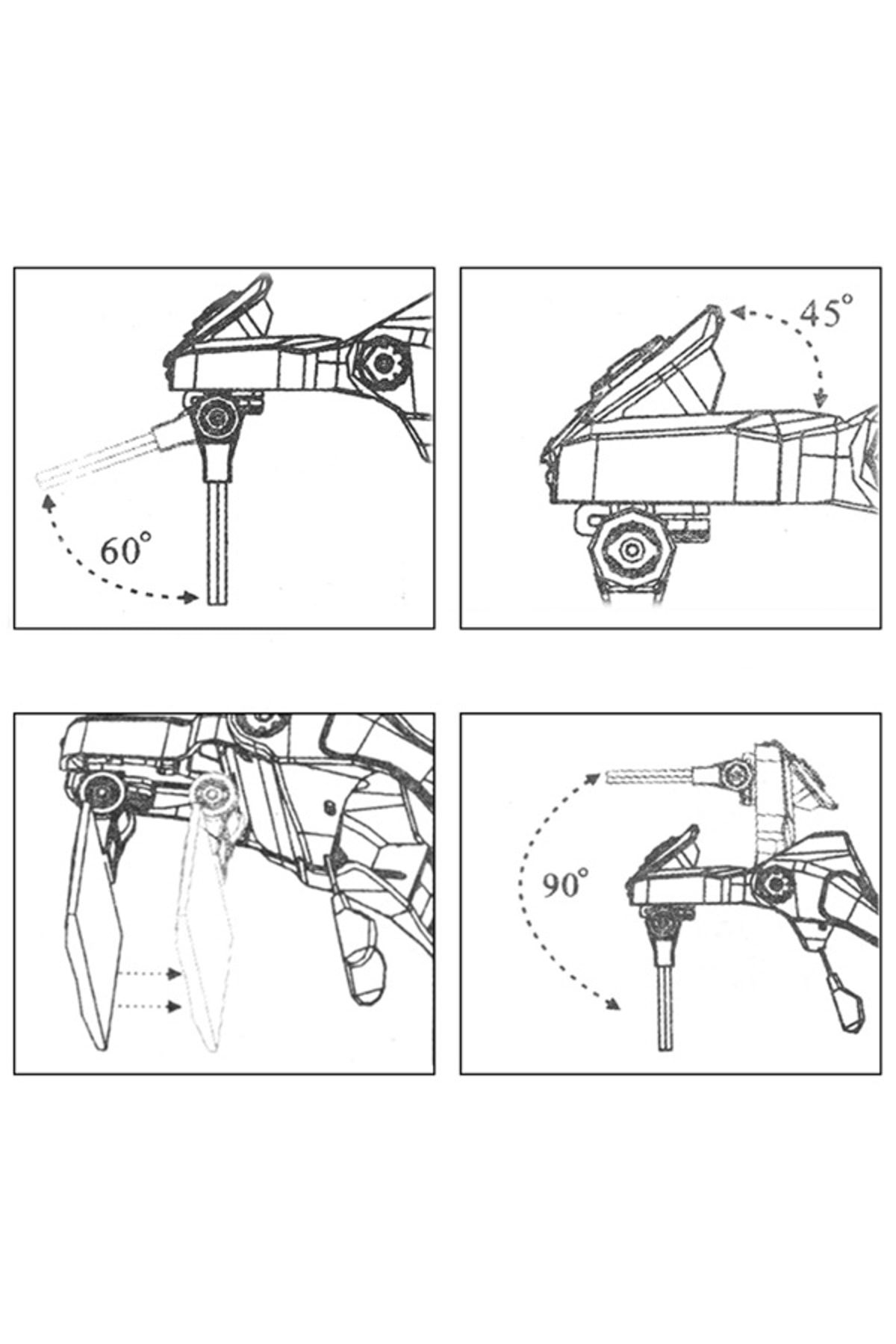 60°

45°

90°