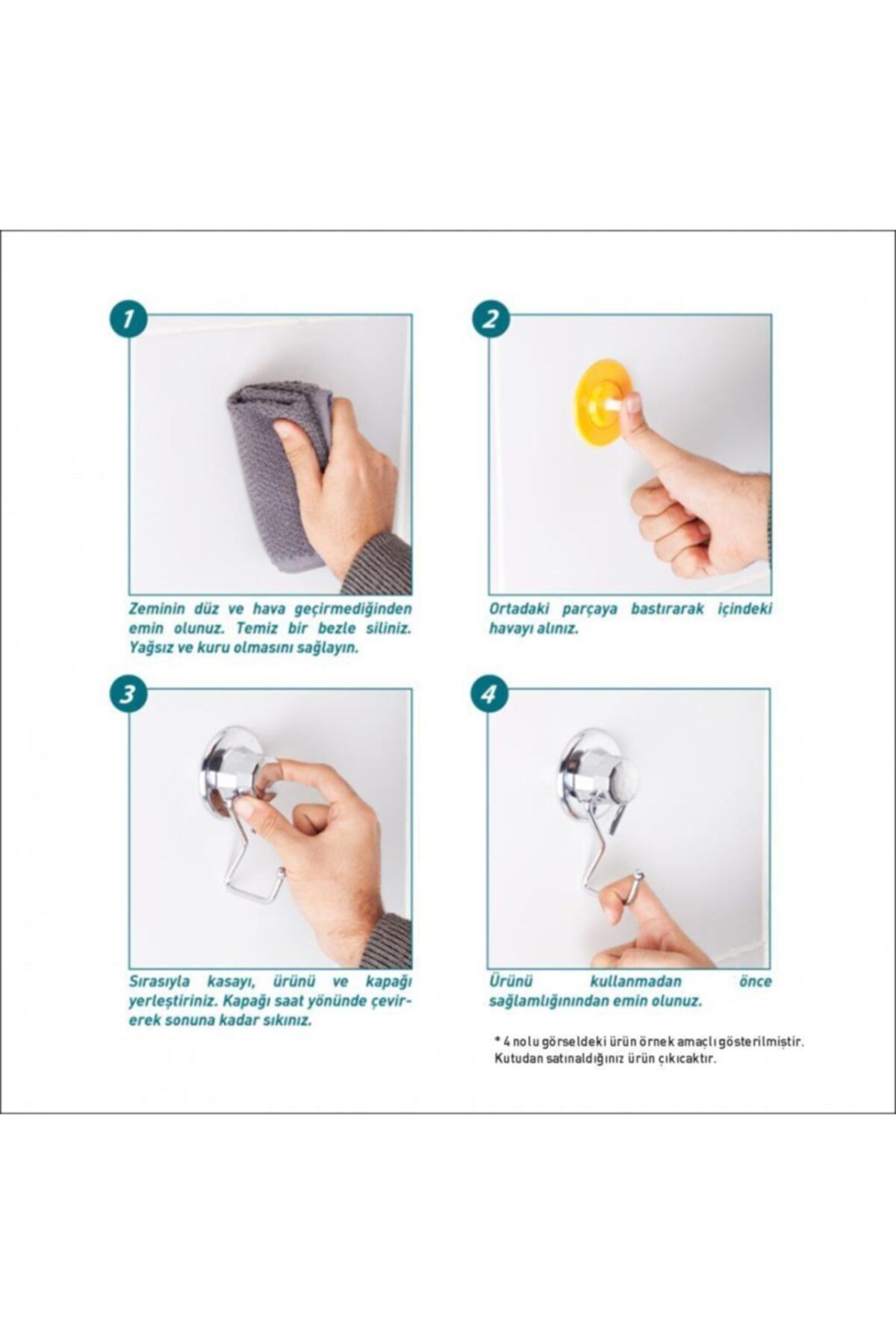 1

Zeminin düz ve hava geçirmediğinden emin olunuz. Temiz bir bezle siliniz. Yağsız ve kuru olmasını sağlayın.

2

Ortadaki parçaya bastırarak içindeki havayı alınız.

3

Sırasıyla kasayı, ürünü ve kapağı yerleştiriniz. Kapağı saat yönünde çevirerek sonuna kadar sıkınız.

4

Ürünü kullanmadan önce sağlamlığınından emin olunuz.

* 4 nolu görseldeki ürün örnek amaçlı gösterilmiştir. Kutudan satınaldığınız ürün çıkıcaktır.