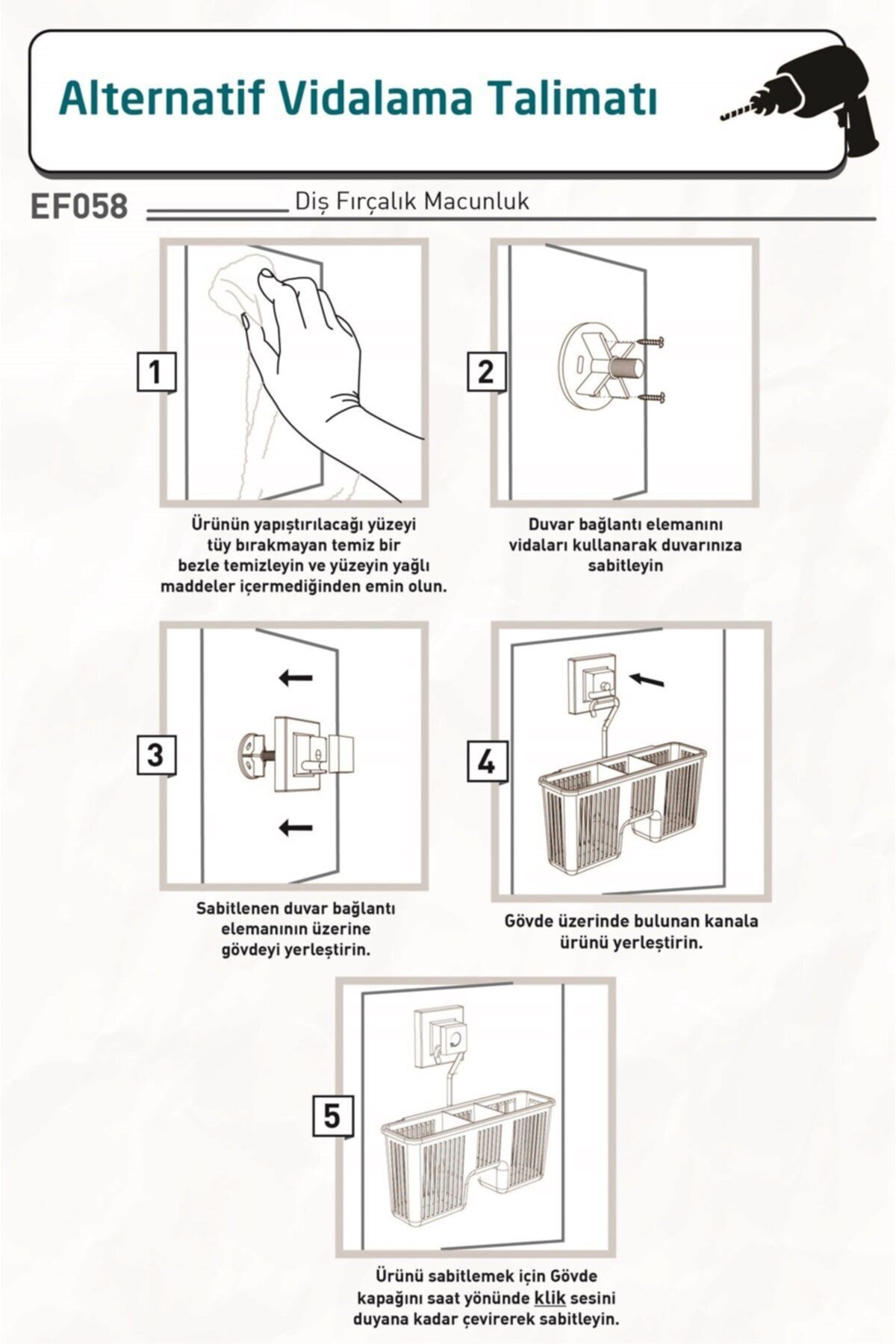 Alternatif Vidalama Talimatı

EF058 Diş Fırçalık Macunluk

1

Ürünün yapıştırılacağı yüzeyi tüy bırakmayan temiz bir bezle temizleyin ve yüzeyin yağlı maddeler içermediğinden emin olun.

2

Duvar bağlantı elemanını vidaları kullanarak duvarınıza sabitleyin

3

Sabitlenen duvar bağlantı elemanının üzerine gövdeyi yerleştirin.

4

Gövde üzerinde bulunan kanala ürünü yerleştirin.

5

Ürünü sabitlemek için Gövde kapağını saat yönünde klik sesini duyana kadar çevirerek sabitleyin.