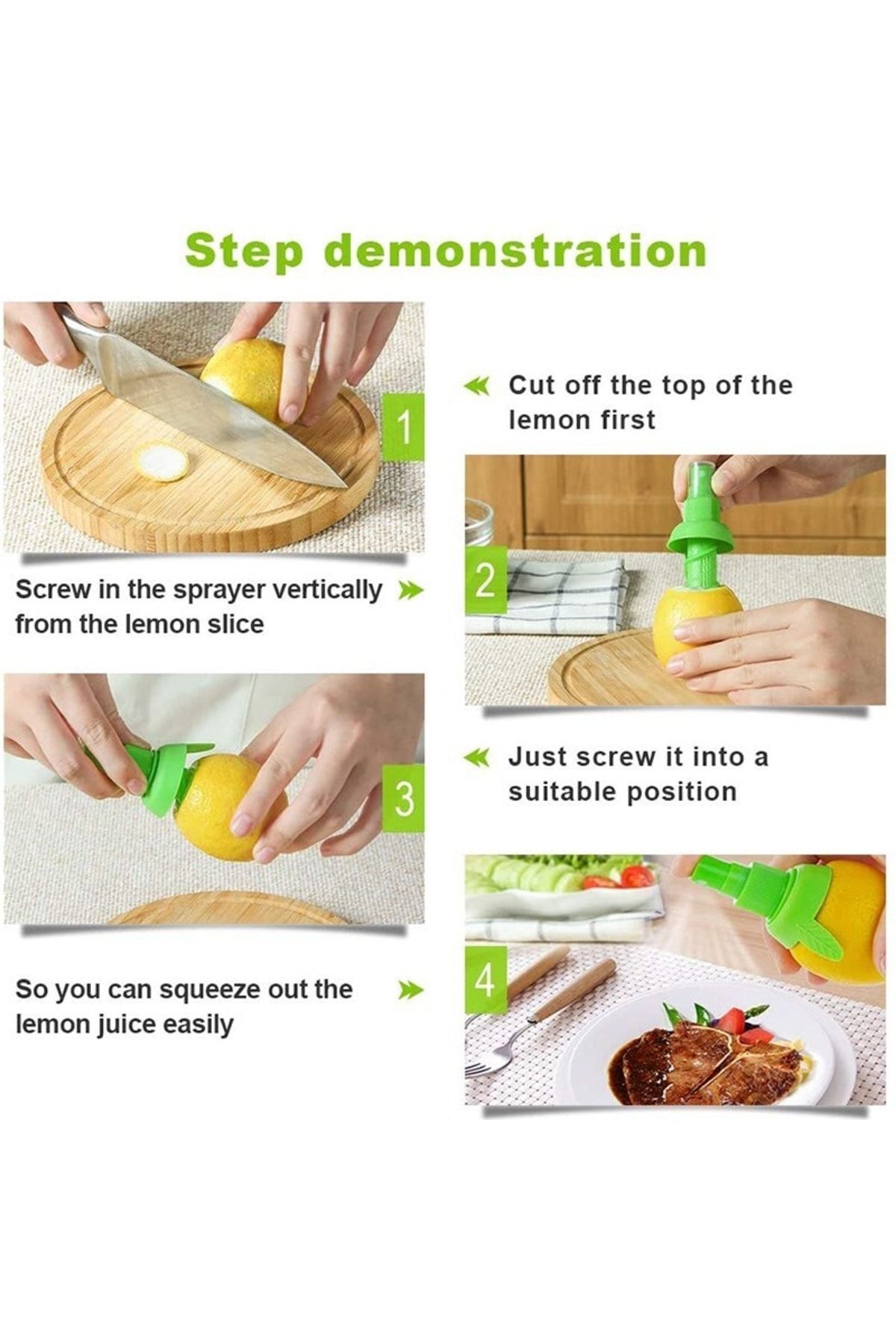 Step demonstration

1

Cut off the top of the lemon first

Screw in the sprayer vertically from the lemon slice

2

3

Just screw it into a suitable position

So you can squeeze out the lemon juice easily

4