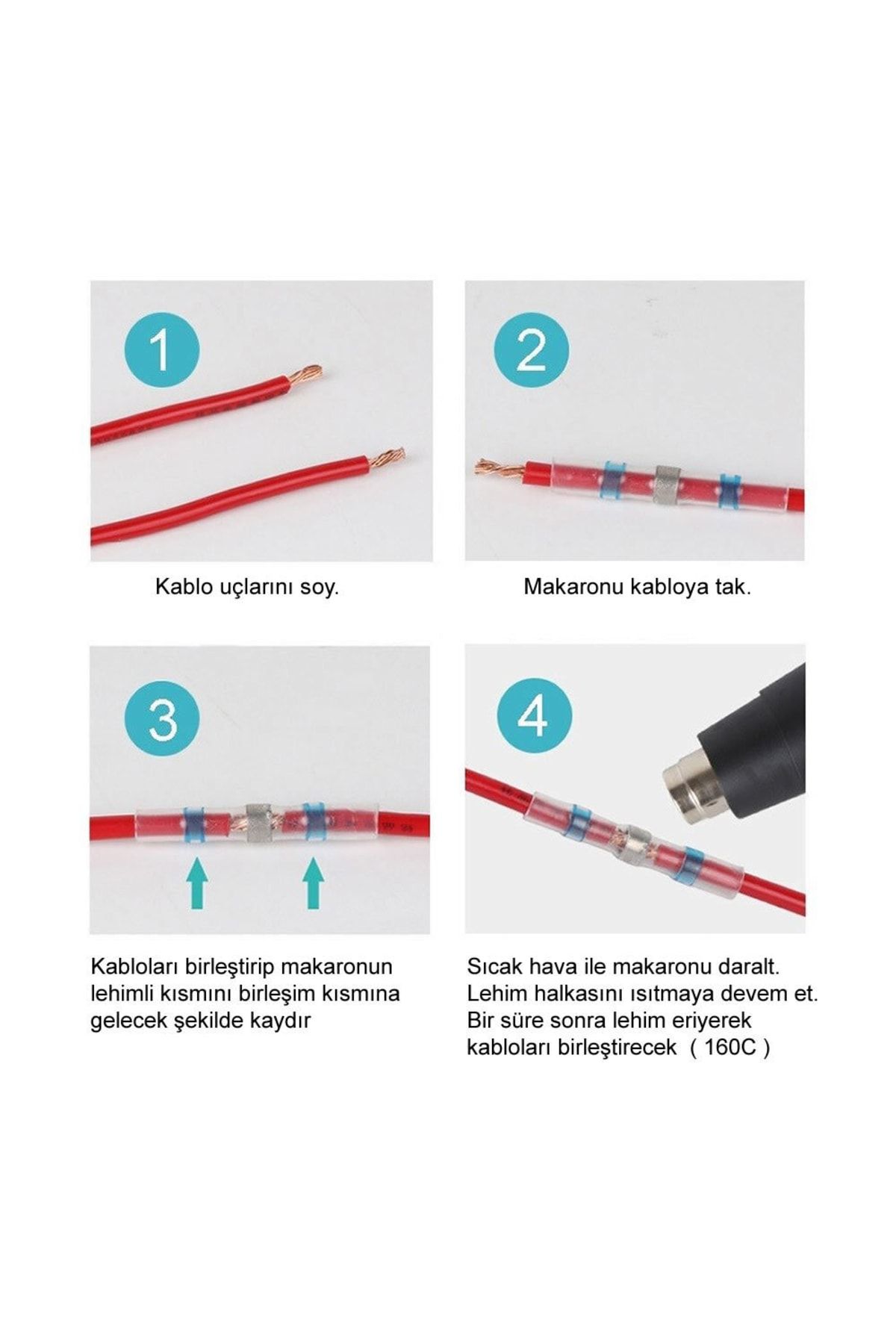 1

Kablo uçlarını soy.

2

Makaronu kabloya tak.

3

Kabloları birleştirip makaronun lehimli kısmını birleşim kısmına gelecek şekilde kaydır

4

Sıcak hava ile makaronu daralt. Lehim halkasını ısıtmaya devem et. Bir süre sonra lehim eriyerek kabloları birleştirecek ( 160C )