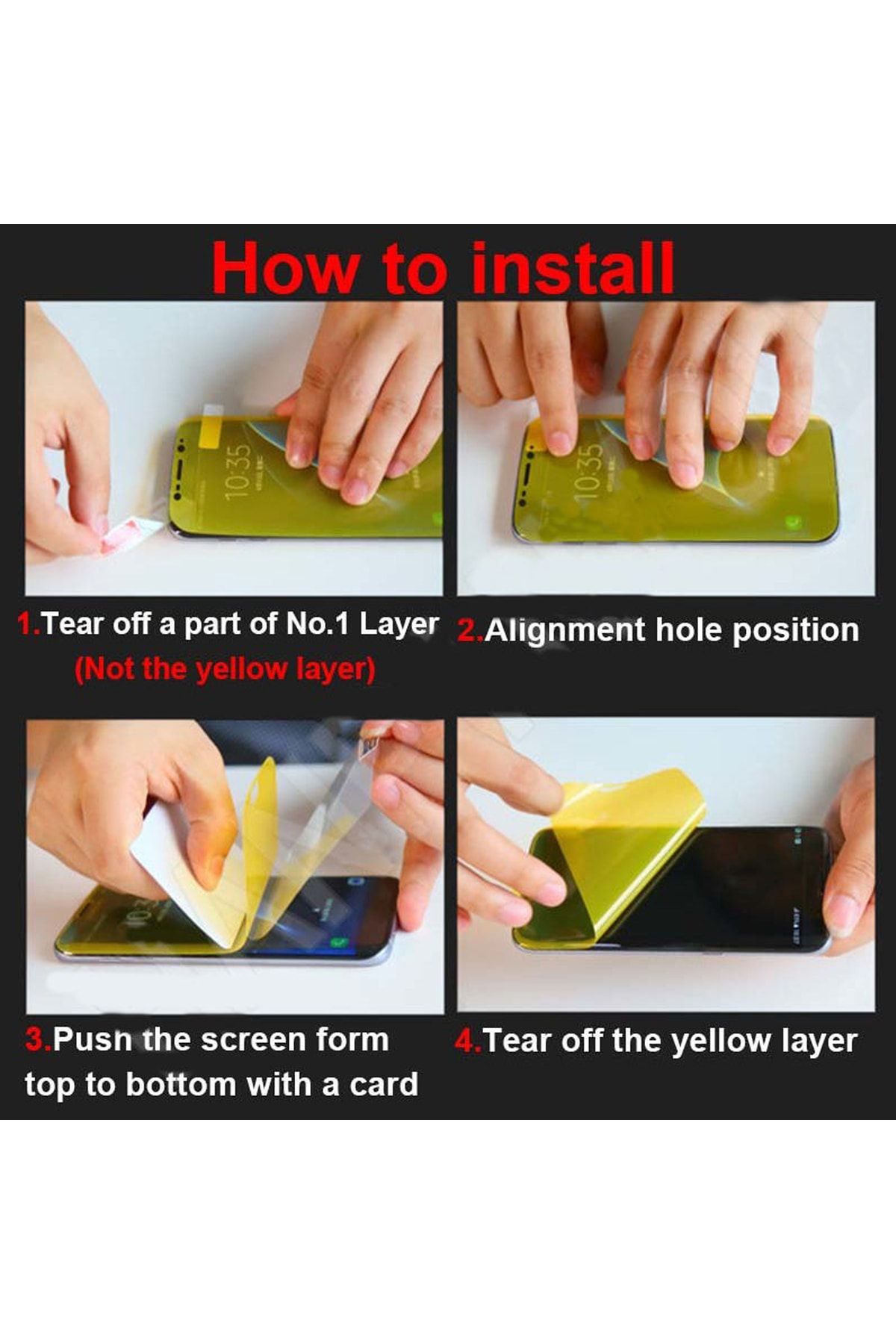 How to install

10:35

10:35

1.Tear off a part of No.1 Layer
(Not the yellow layer)

2.Alignment hole position

3.Push the screen form top to bottom with a card

4.Tear off the yellow layer