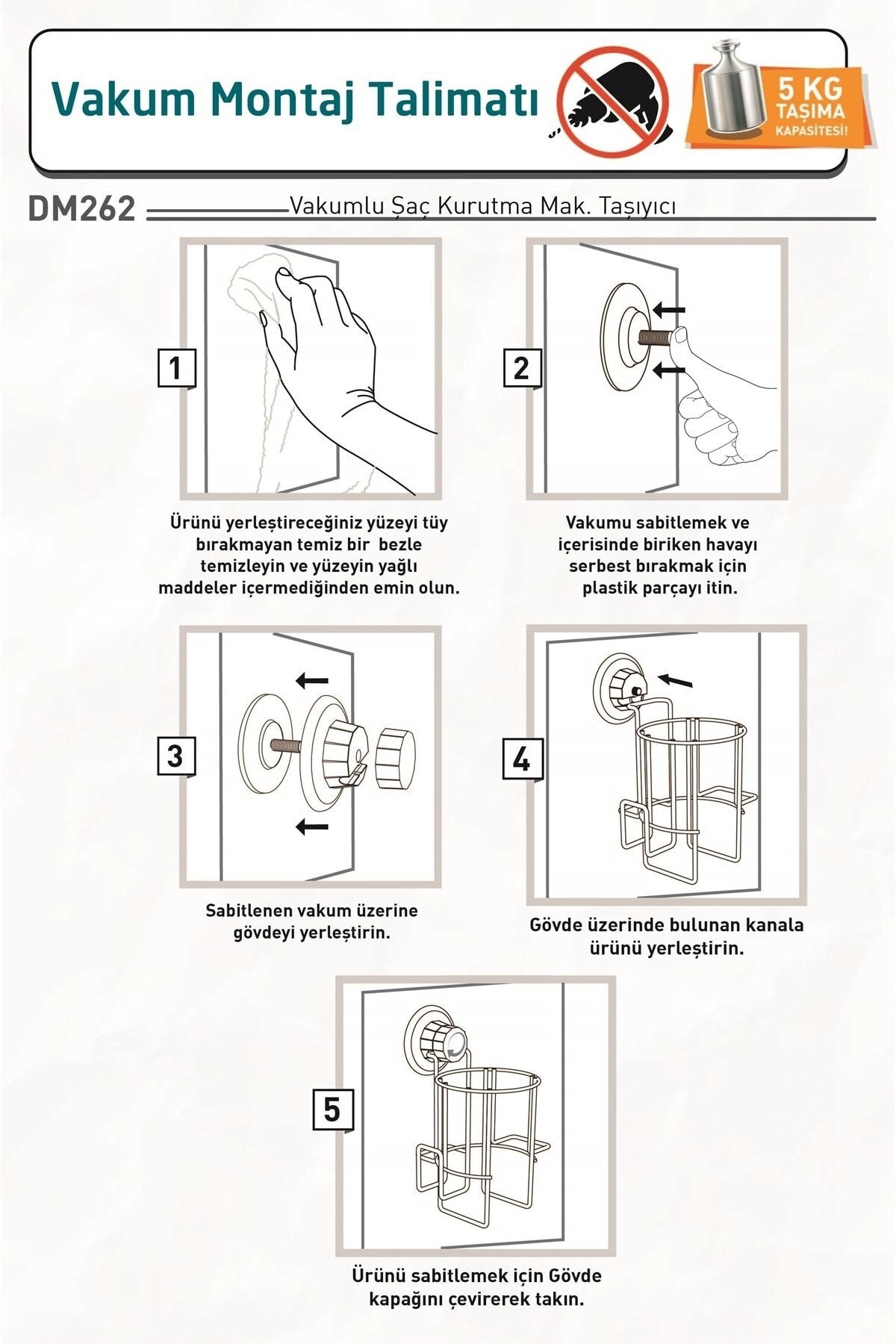 Vakum Montaj Talimatı

5 KG TAŞIMA KAPASİTESİ!

DM262 Vakumlu Saç Kurutma Mak. Taşıyıcı

1

Ürünü yerleştireceğiniz yüzeyi tüy bırakmayan temiz bir bezle temizleyin ve yüzeyin yağlı maddeler içermediğinden emin olun.

2

Vakumu sabitlemek ve içerisinde biriken havayı serbest bırakmak için plastik parçayı itin.

3

Sabitlenen vakum üzerine gövdeyi yerleştirin.

4

Gövde üzerinde bulunan kanala ürünü yerleştirin.

5

Ürünü sabitlemek için Gövde kapağını çevirerek takın.