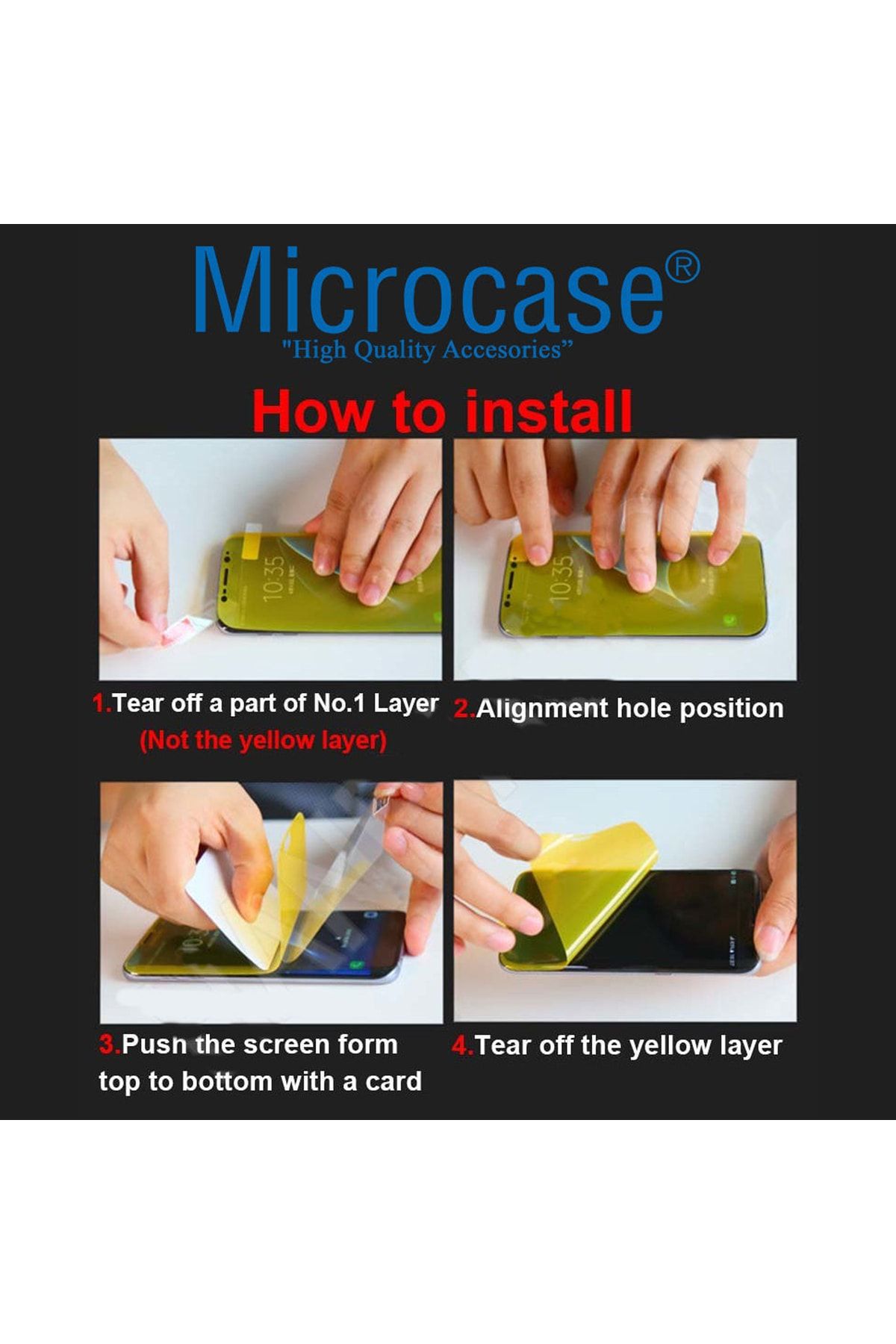 Microcase®
"High Quality Accesories"

How to install

10:35

10:35

1.Tear off a part of No.1 Layer
(Not the yellow layer)

2.Alignment hole position

3.Push the screen form top to bottom with a card

4.Tear off the yellow layer