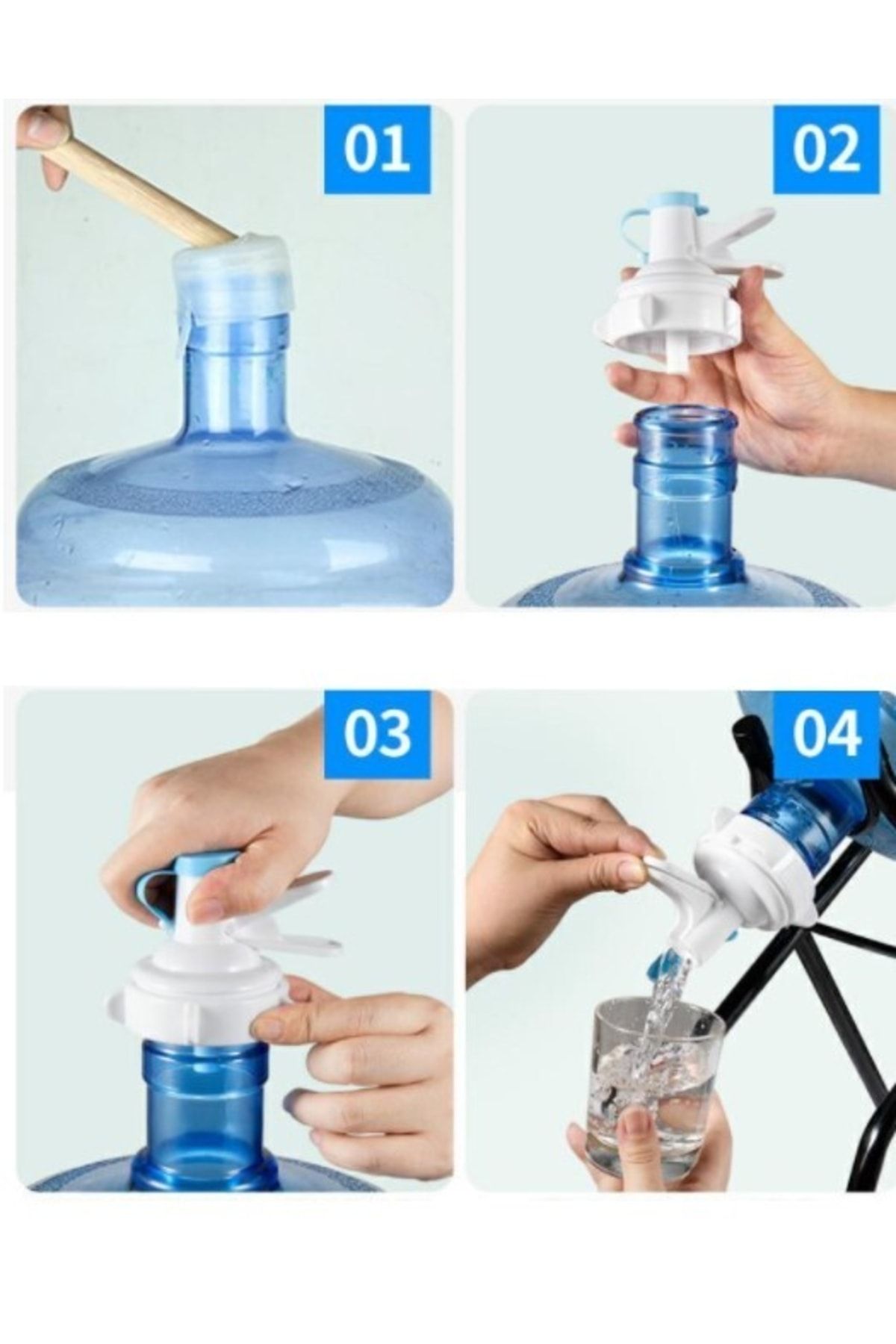 01

02

03

04