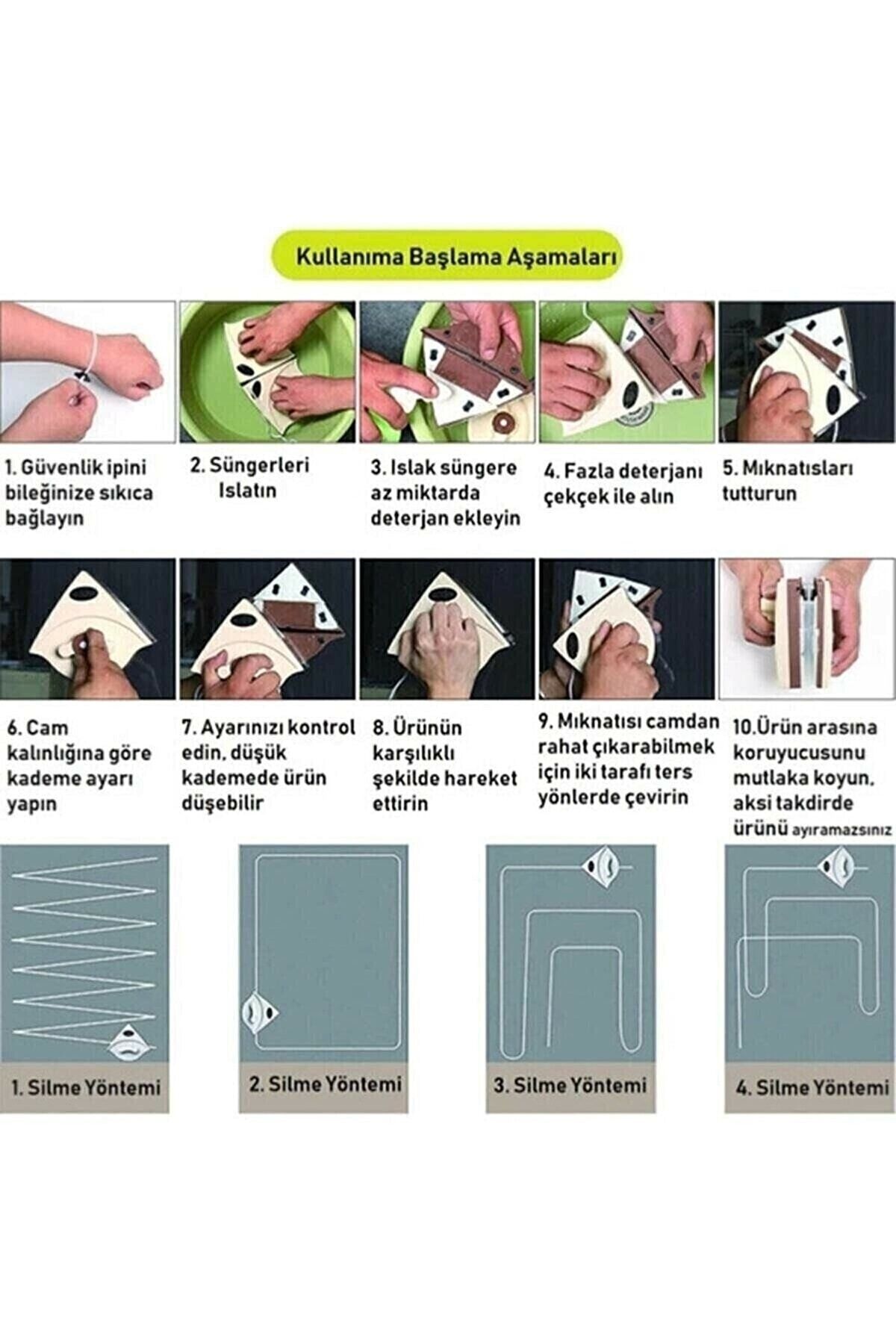 Kullanıma Başlama Aşamaları

1. Güvenlik ipini bileğinize sıkıca bağlayın

2. Süngerleri Islatın

3. Islak süngere az miktarda deterjan ekleyin

4. Fazla deterjanı çekçek ile alın

5. Mıknatısları tutturun

6. Cam kalınlığına göre kademe ayarı yapın

7. Ayarınızı kontrol edin, düşük kademede ürün düşebilir

8. Ürünün karşılıklı şekilde hareket ettirin

9. Mıknatısı camdan rahat çıkarabilmek için iki tarafı ters yönlerde çevirin

10.Ürün arasına koruyucusunu mutlaka koyun, aksi takdirde ürünü ayıramazsınız

1. Silme Yöntemi

2. Silme Yöntemi

3. Silme Yöntemi

4. Silme Yöntemi