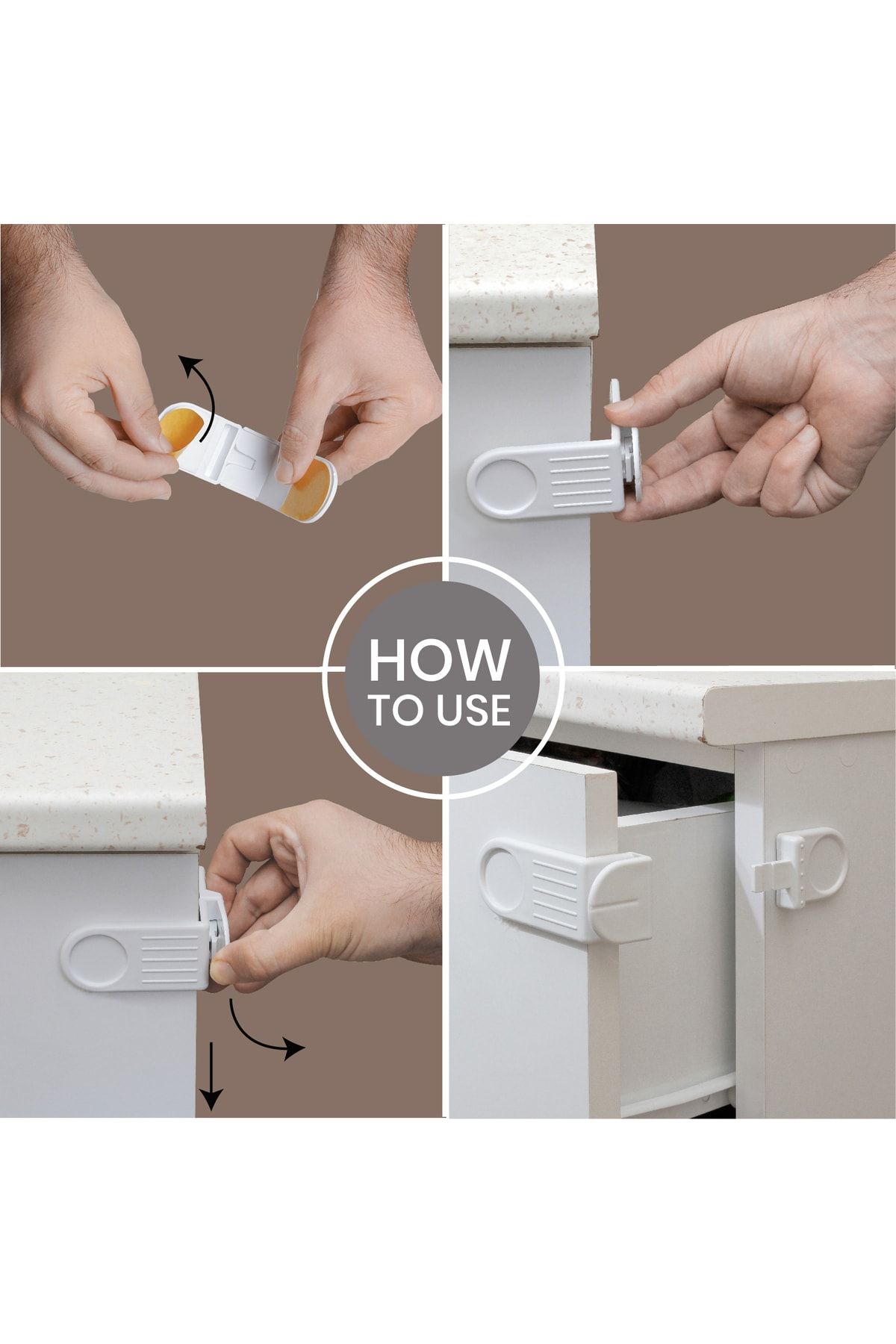 HOW TO USE