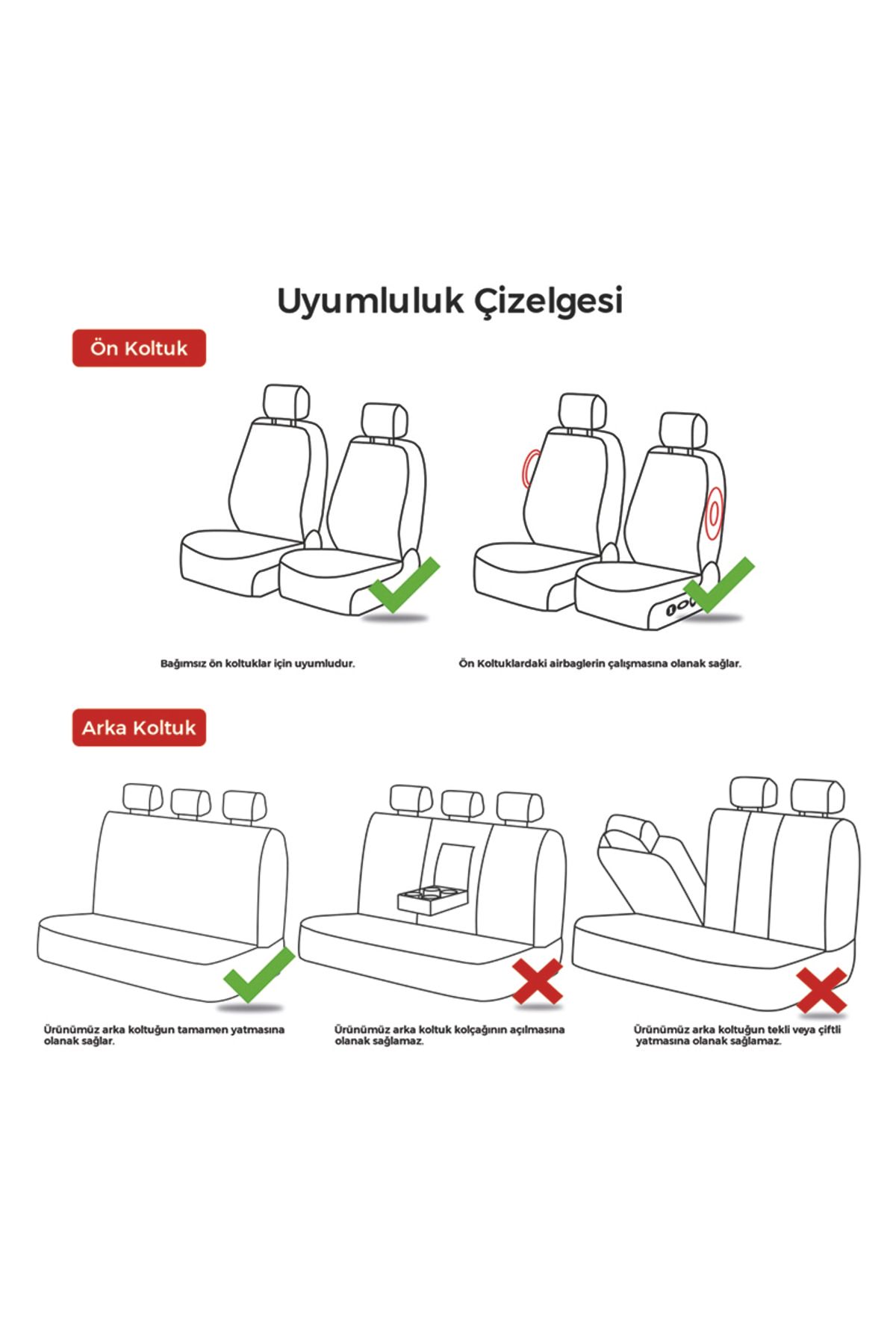 Uyumluluk Çizelgesi

Ön Koltuk

Bağımsız ön koltuklar için uyumludur.

Ön Koltuklardaki airbaglerin çalışmasına olanak sağlar.

Arka Koltuk

Ürünümüz arka koltuğun tamamen yatmasına olanak sağlar.

Ürünümüz arka koltuk kolçağının açılmasına olanak sağlamaz.

Ürünümüz arka koltuğun tekli veya çiftli yatmasına olanak sağlamaz.