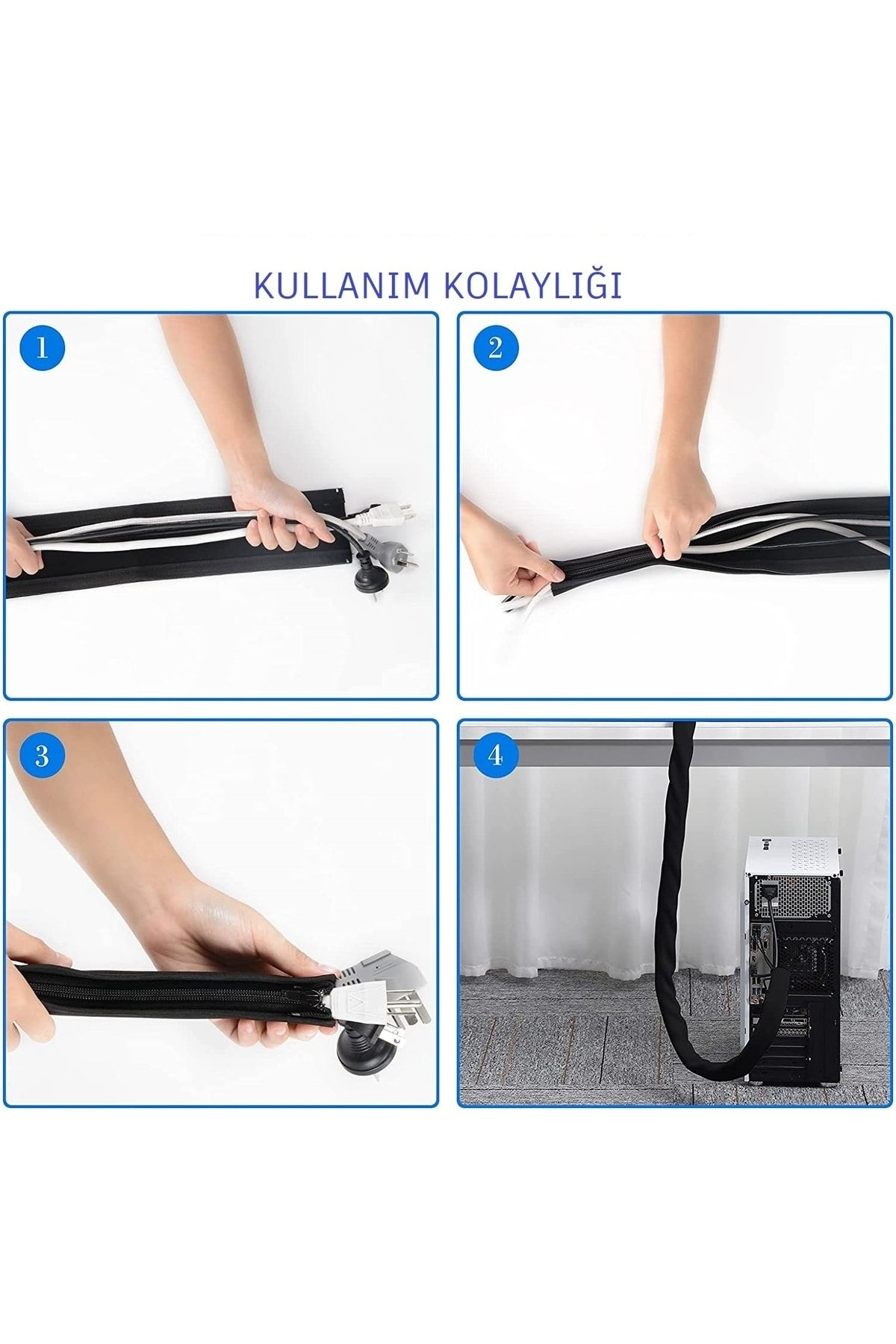 KULLANIM KOLAYLIĞI

1

2

3

4