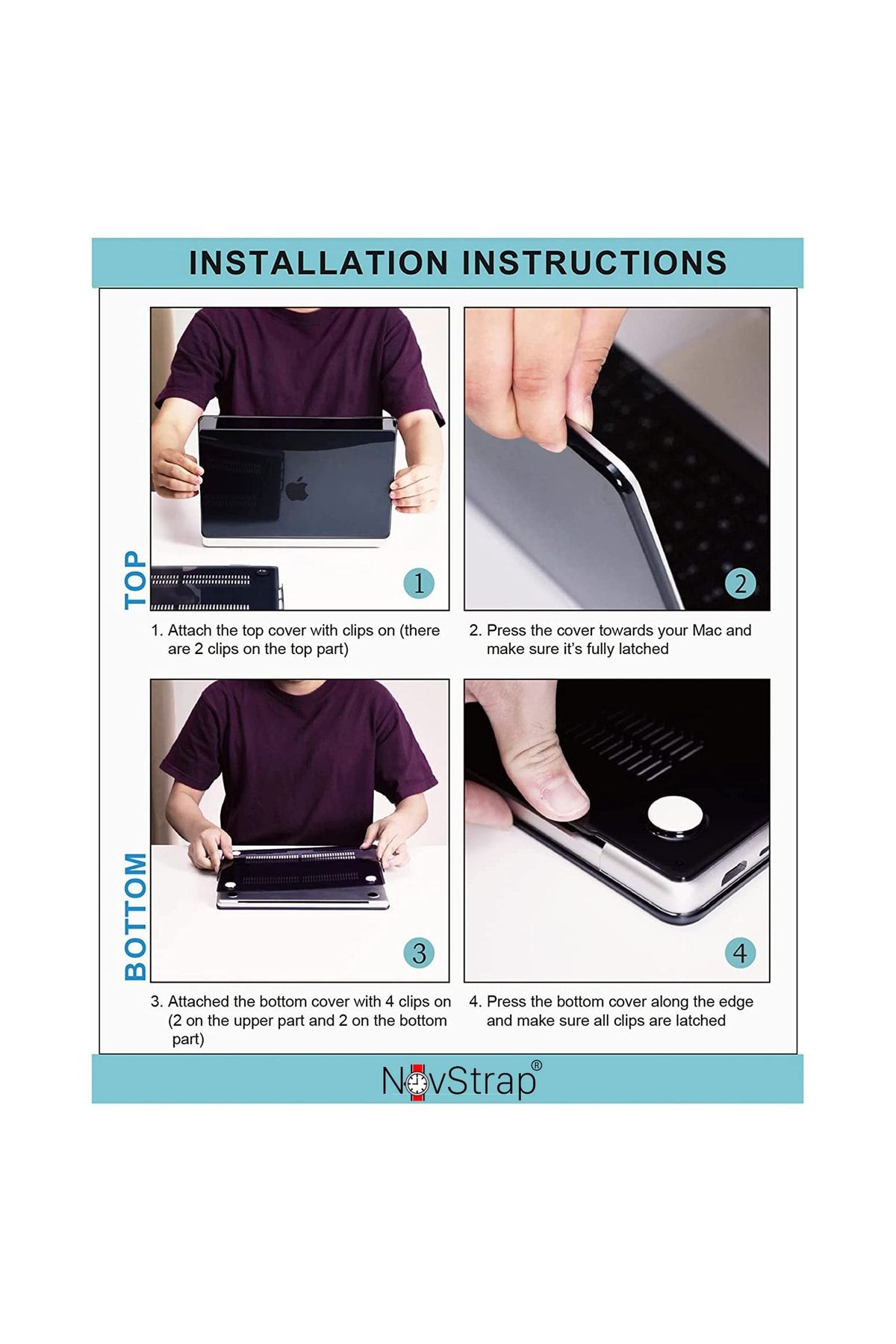 INSTALLATION INSTRUCTIONS

TOP

1

2

1. Attach the top cover with clips on (there are 2 clips on the top part)

2. Press the cover towards your Mac and make sure it's fully latched

BOTTOM

3

4

3. Attached the bottom cover with 4 clips on (2 on the upper part and 2 on the bottom part)

4. Press the bottom cover along the edge and make sure all clips are latched

NovStrap®