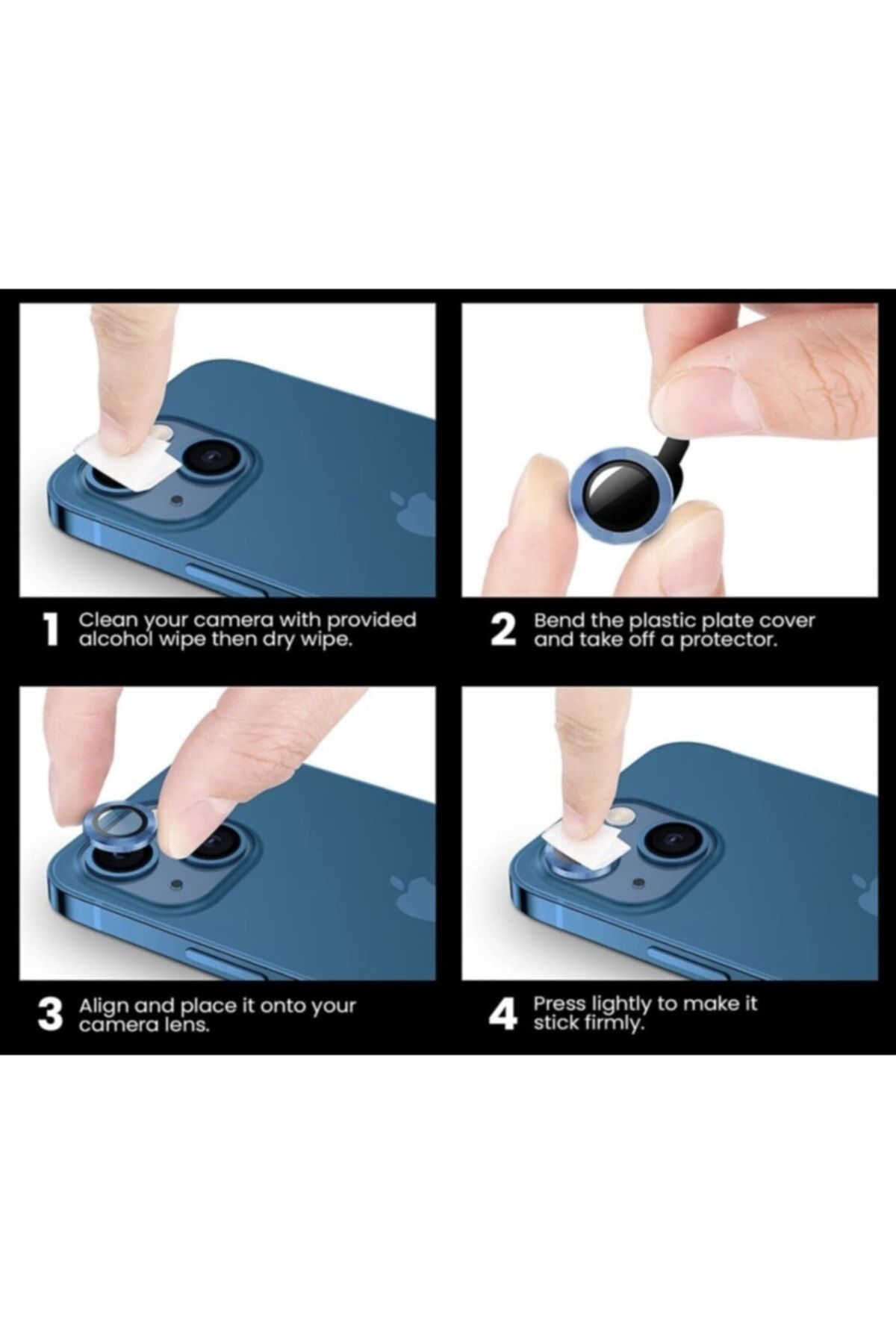 1 Clean your camera with provided alcohol wipe then dry wipe.

2 Bend the plastic plate cover and take off a protector.

3 Align and place it onto your camera lens.

4 Press lightly to make it stick firmly.