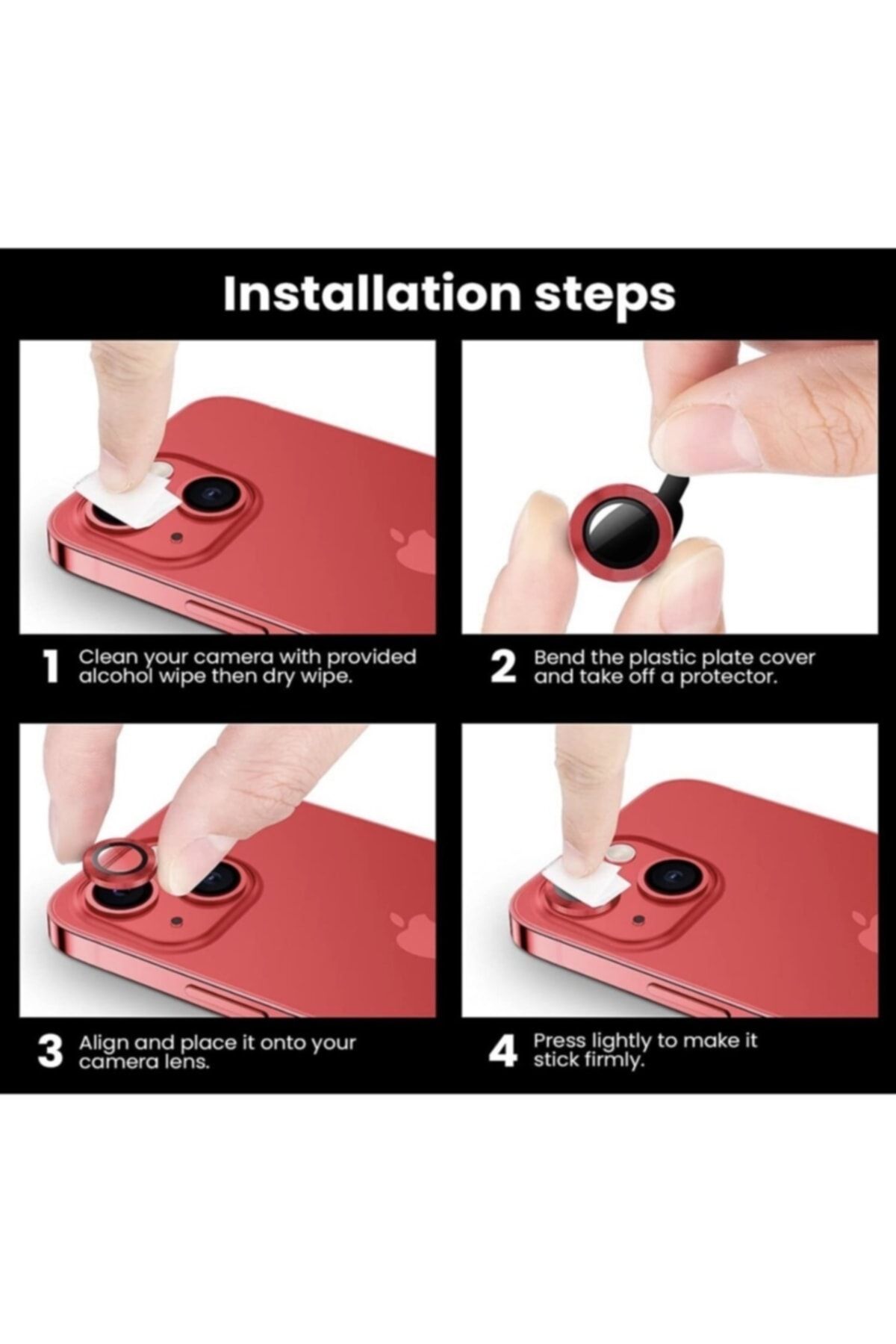 Installation steps

1 Clean your camera with provided alcohol wipe then dry wipe.

2 Bend the plastic plate cover and take off a protector.

3 Align and place it onto your camera lens.

4 Press lightly to make it stick firmly.