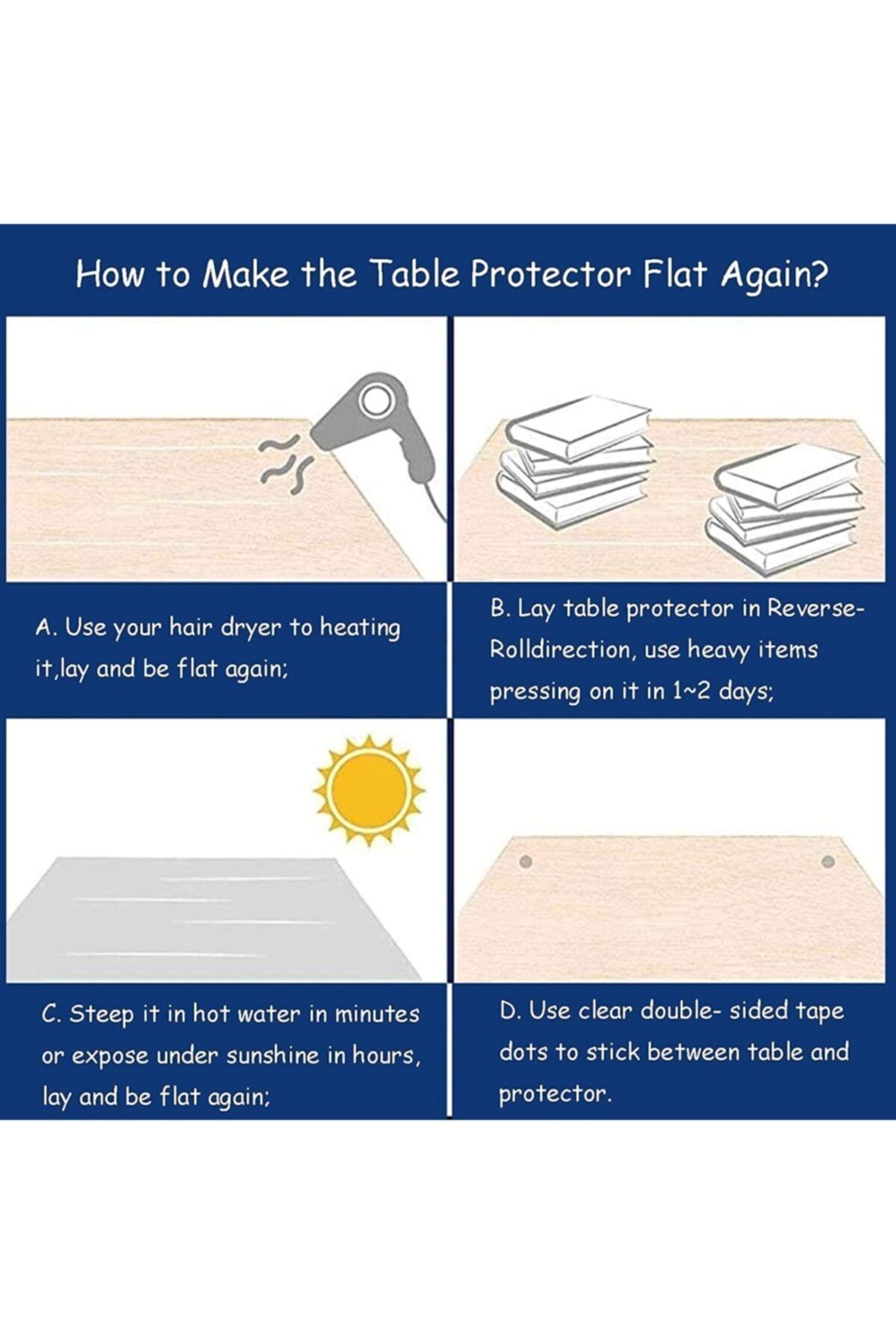 How to Make the Table Protector Flat Again?

A. Use your hair dryer to heating it,lay and be flat again;

B. Lay table protector in Reverse-Rolldirection, use heavy items pressing on it in 1~2 days;

C. Steep it in hot water in minutes or expose under sunshine in hours, lay and be flat again;

D. Use clear double- sided tape dots to stick between table and protector.