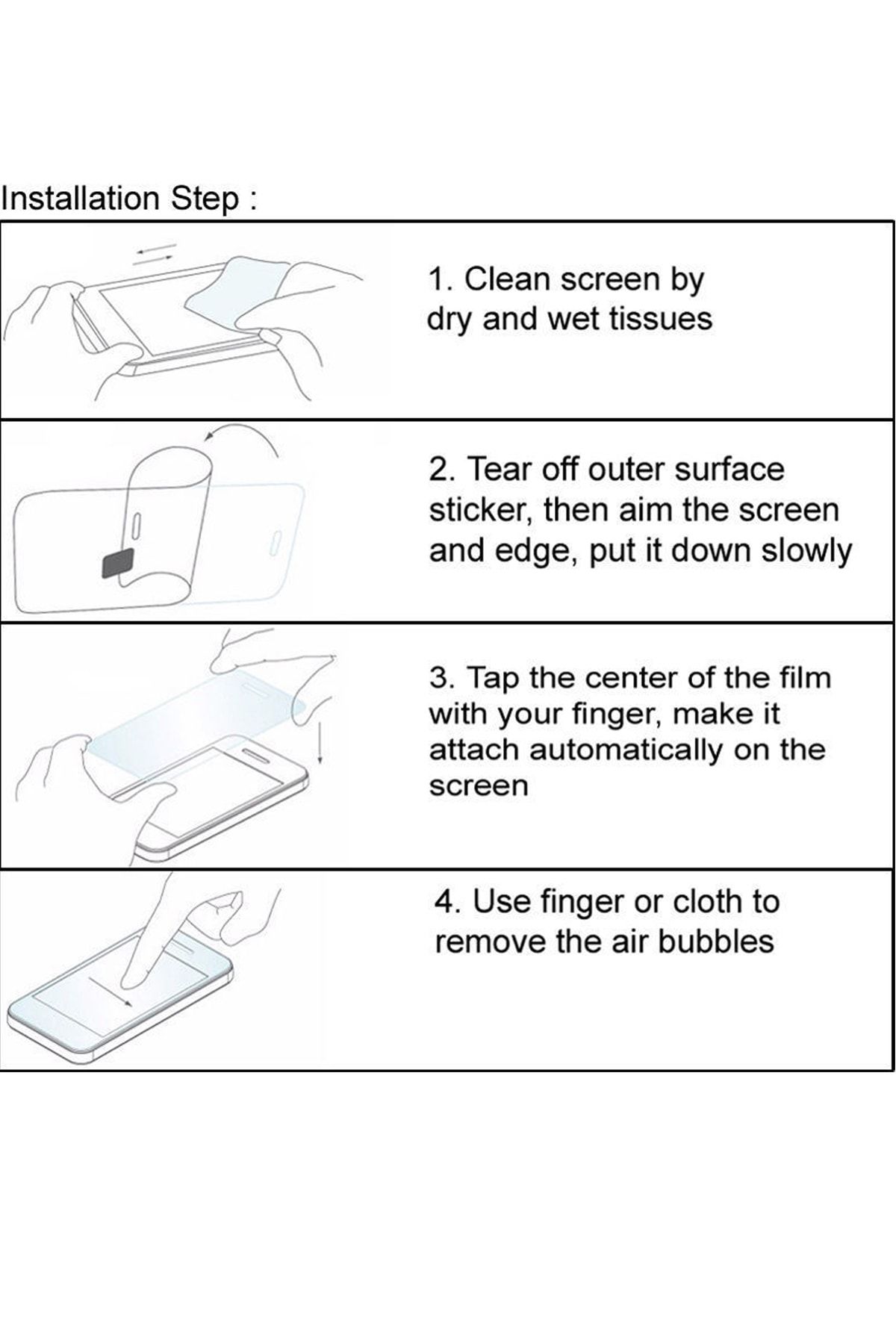 Installation Step :

1. Clean screen by dry and wet tissues

2. Tear off outer surface sticker, then aim the screen and edge, put it down slowly

3. Tap the center of the film with your finger, make it attach automatically on the screen

4. Use finger or cloth to remove the air bubbles