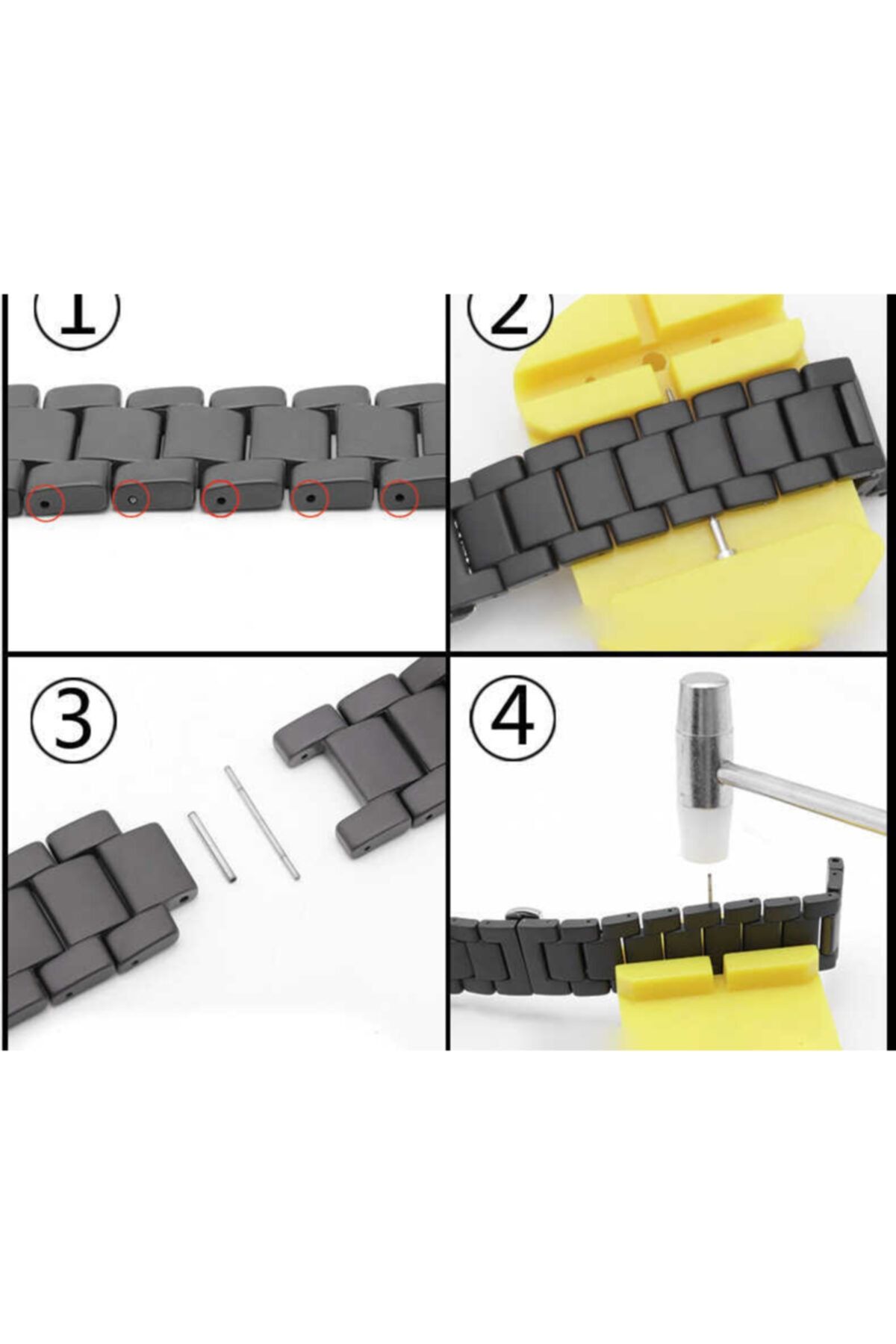 ①

②

③

④