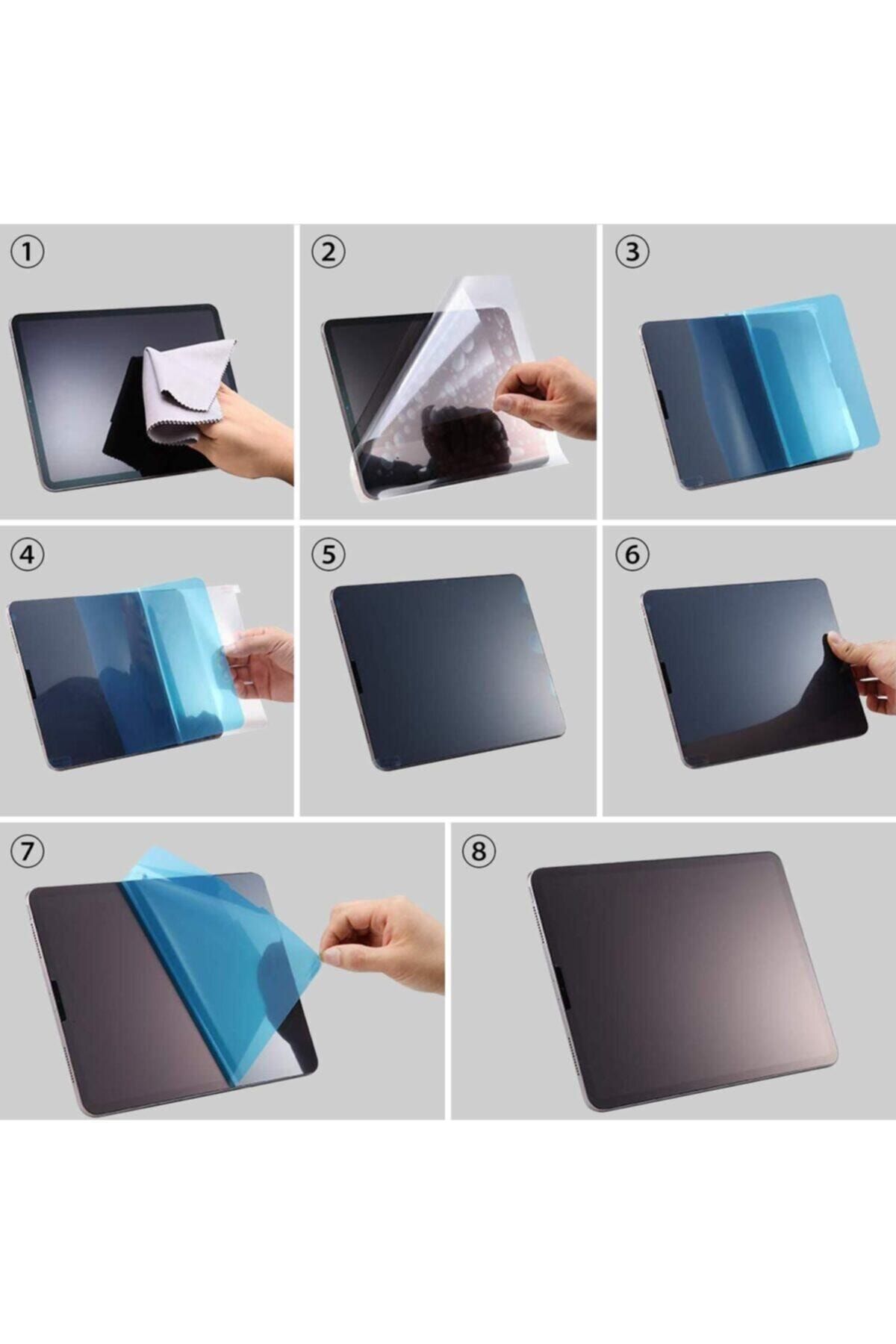 ①

②

③

④

⑤

⑥

⑦

⑧