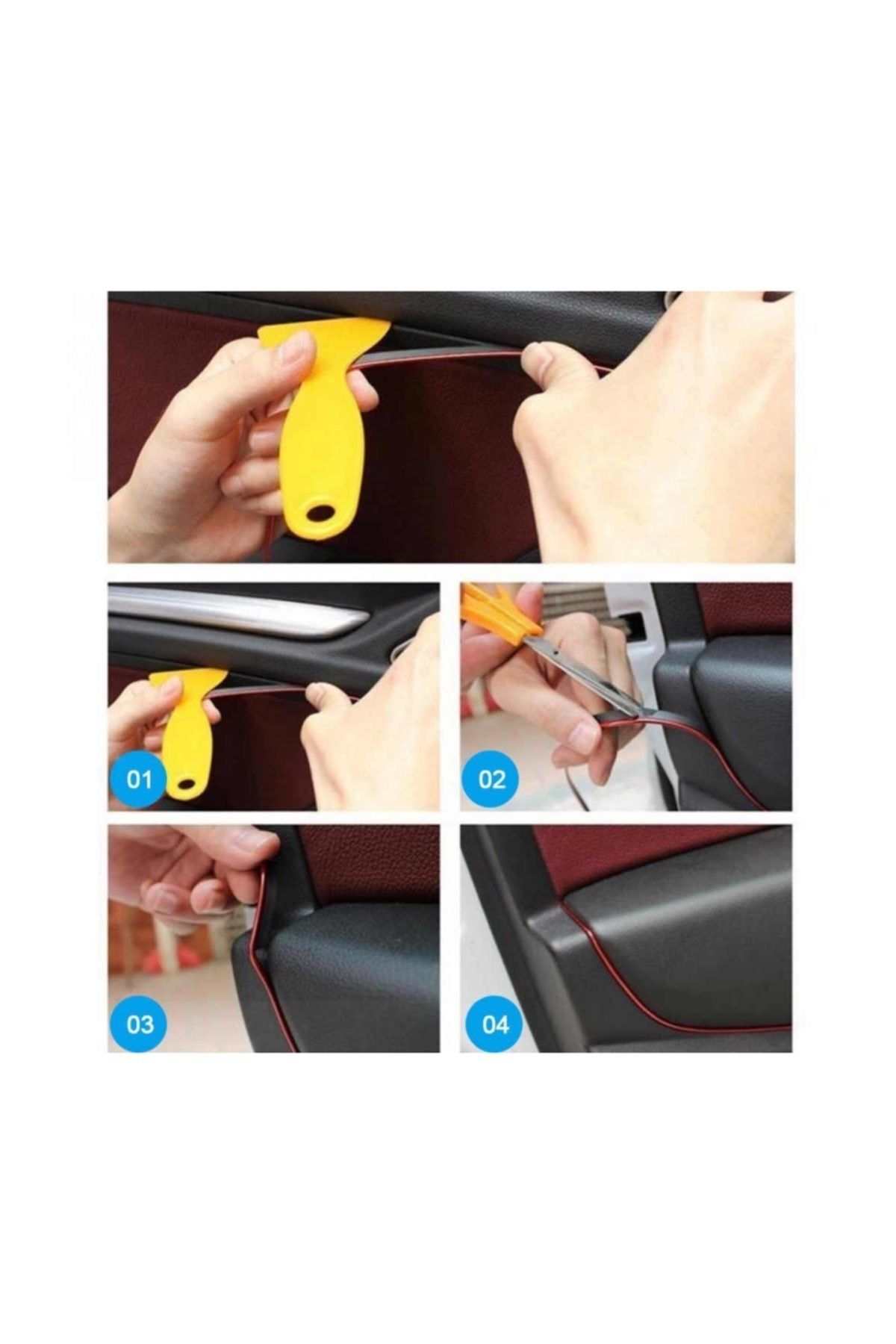 01

02

03

04