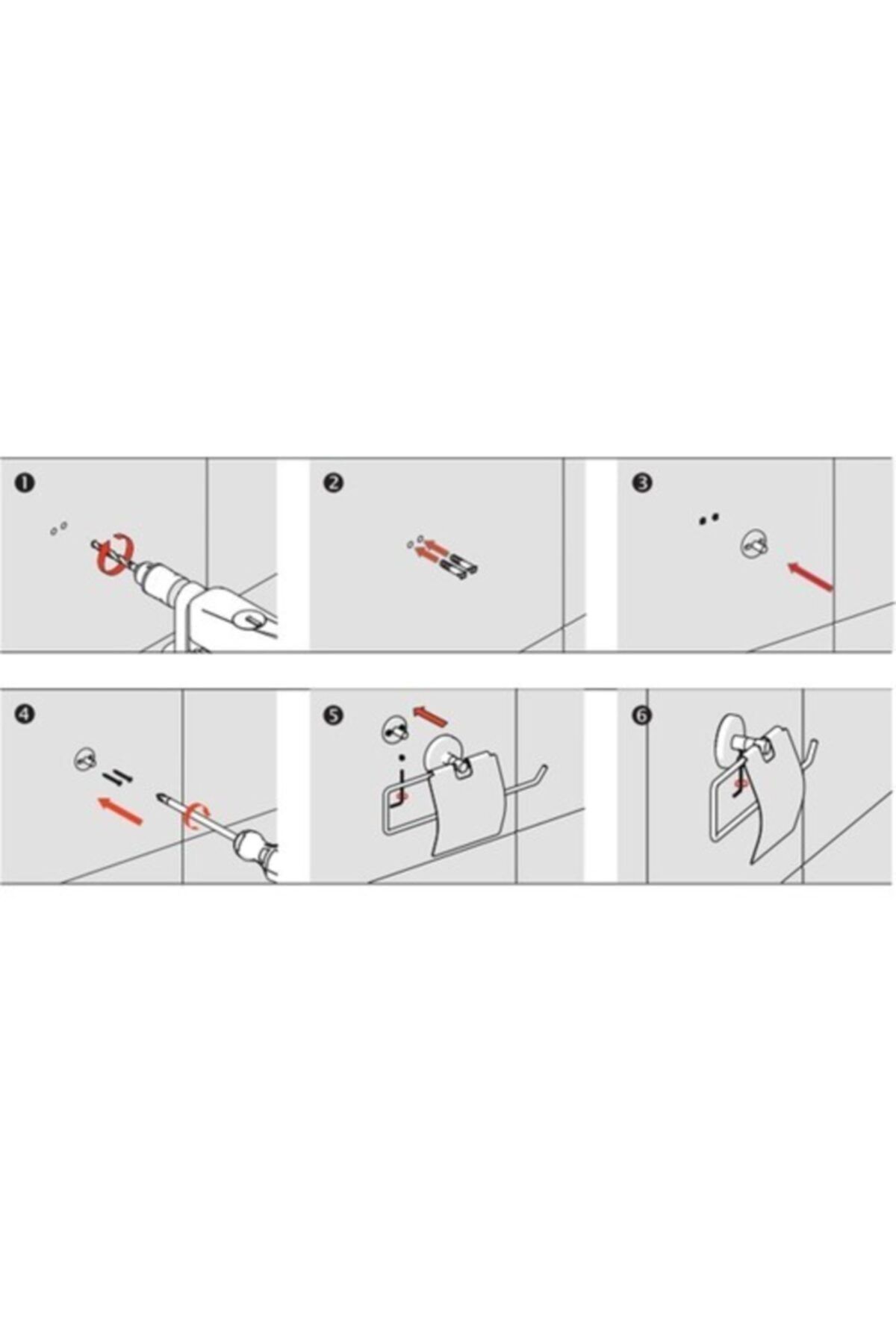 1

2

3

4

5

6