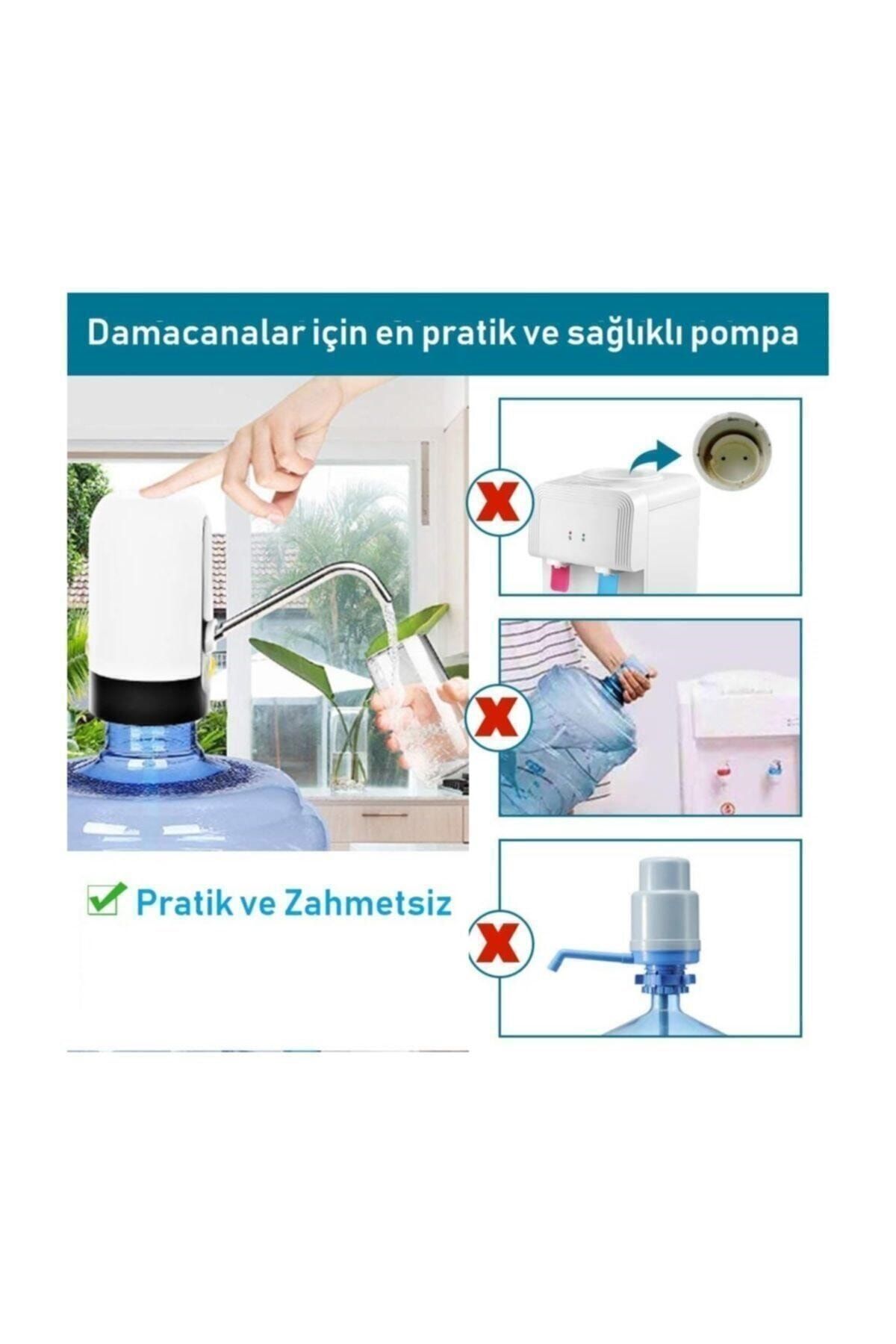 Damacanalar için en pratik ve sağlıklı pompa

Pratik ve Zahmetsiz