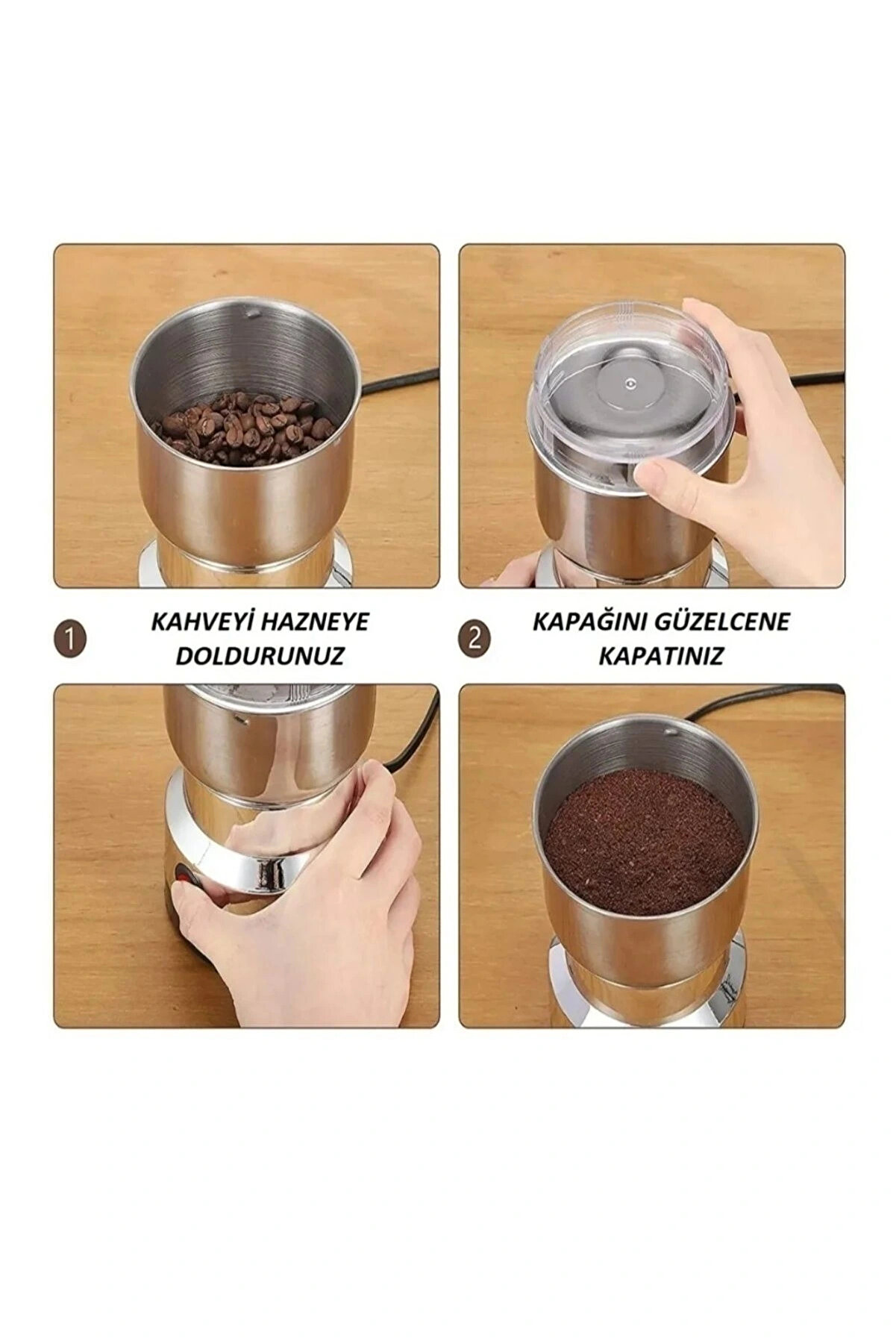 1

KAHVEYİ HAZNEYE DOLDURUNUZ

2

KAPAĞINI GÜZELCENE KAPATINIZ