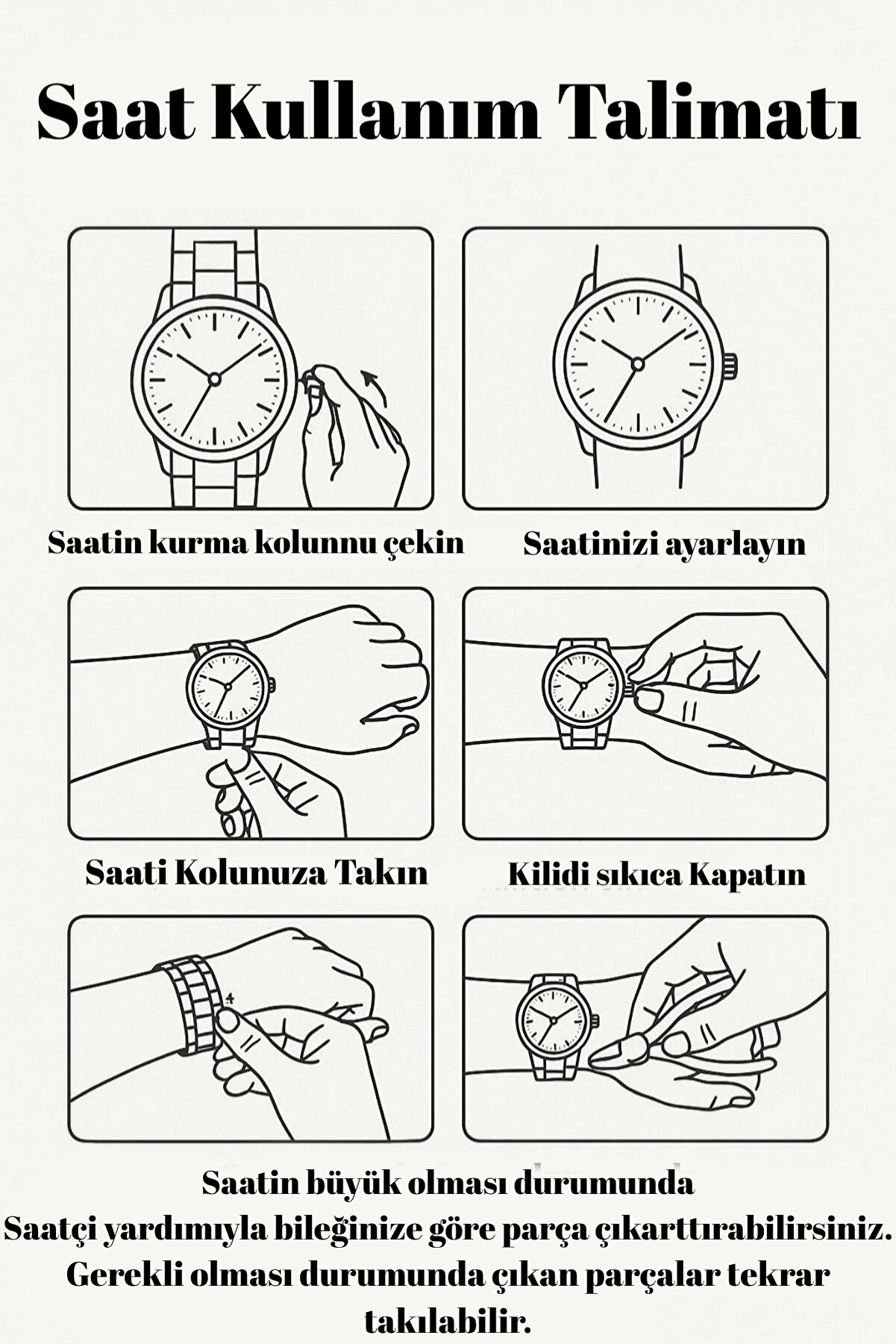 Saat Kullanım Talimatı

Saatin kurma kolunnu çekin

Saatinizi ayarlayın

Saati Kolunuza Takın

Kilidi sıkıca Kapatın

4

Saatin büyük olması durumunda
Saatçi yardımıyla bileğinize göre parça çıkarttırabilirsiniz.
Gerekli olması durumunda çıkan parçalar tekrar takılabilir.