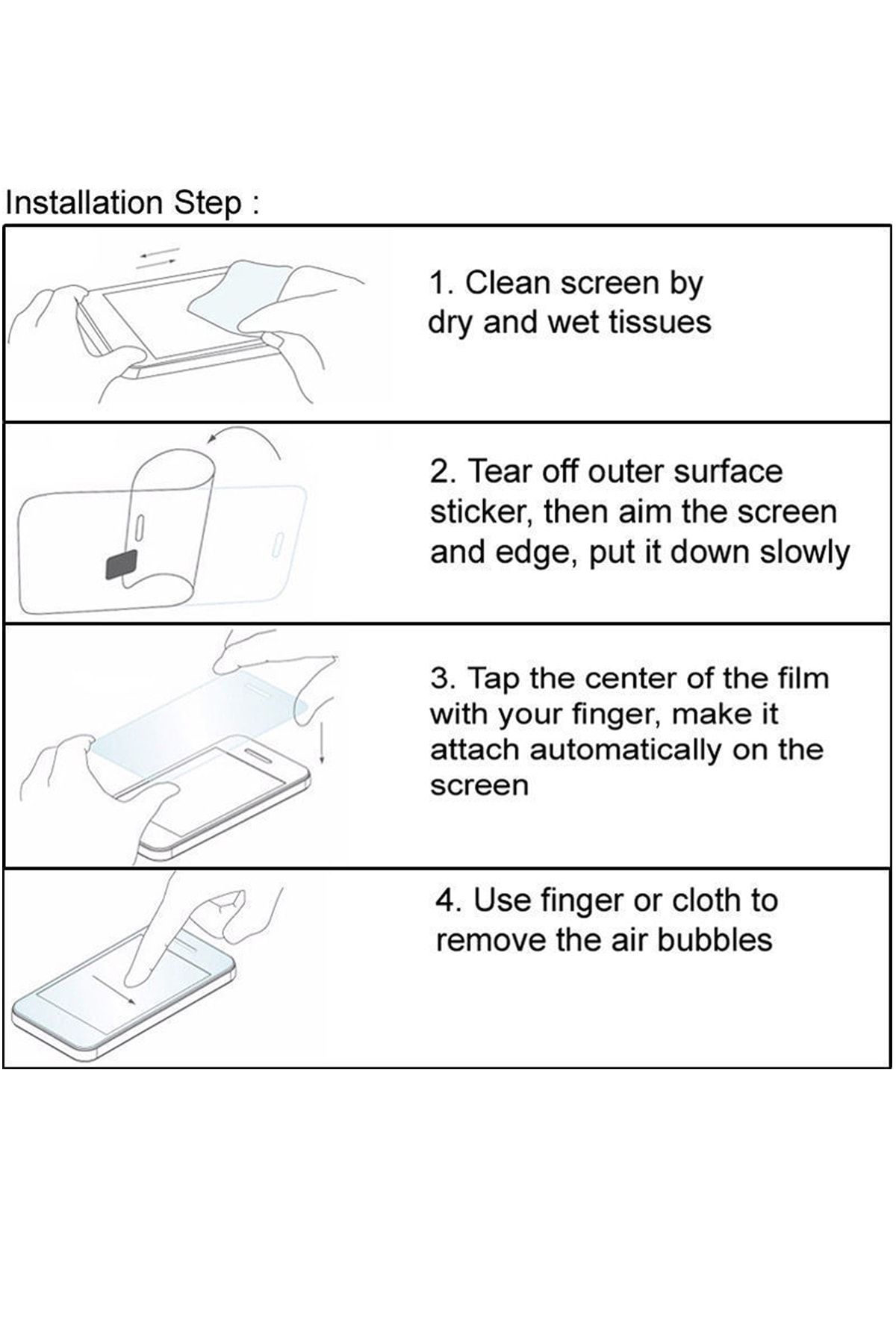 Installation Step :

1. Clean screen by dry and wet tissues

2. Tear off outer surface sticker, then aim the screen and edge, put it down slowly

3. Tap the center of the film with your finger, make it attach automatically on the screen

4. Use finger or cloth to remove the air bubbles