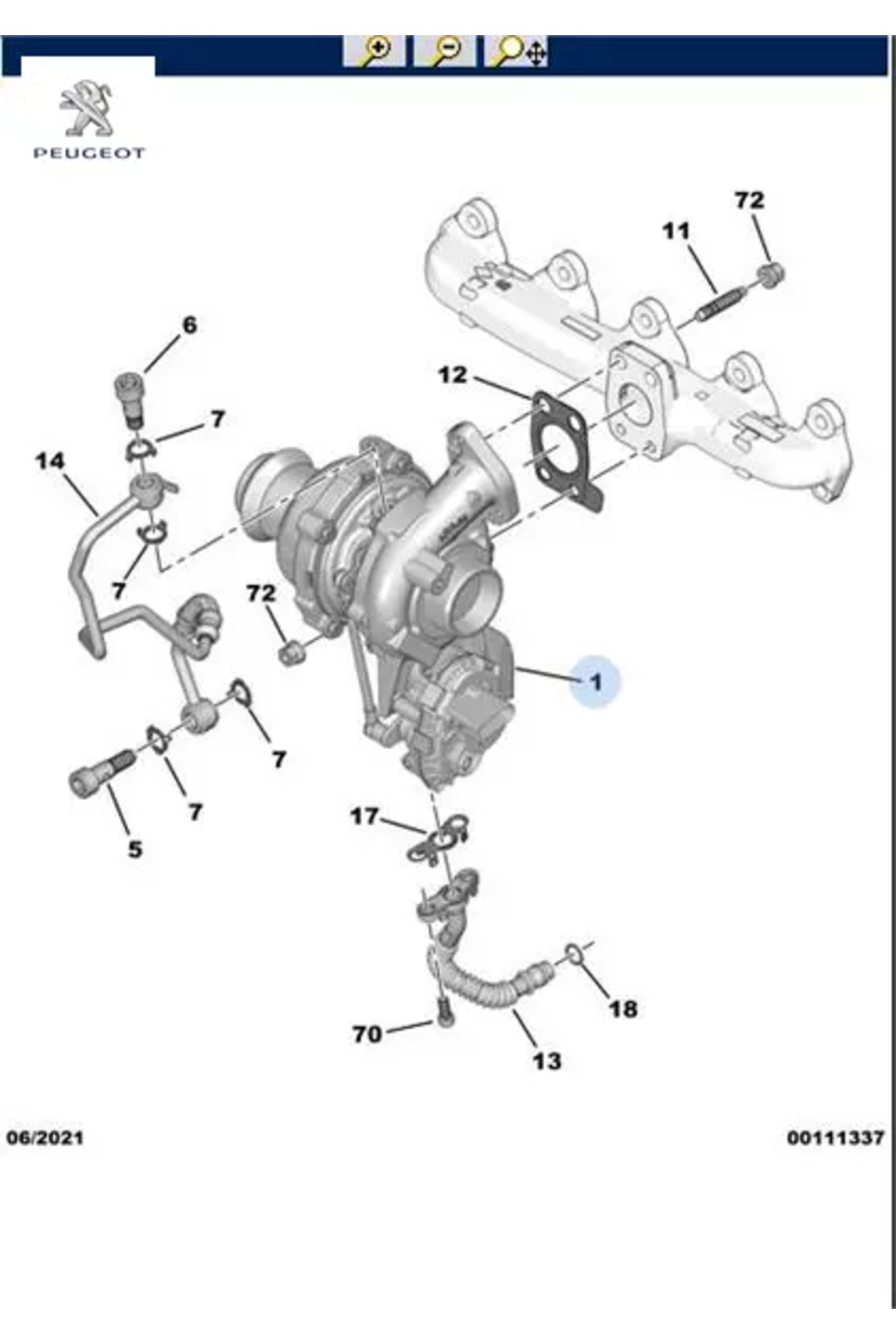 PEUGEOT

72
11
6
12
7
14
7
72
1
7
7
5
17
18
70
13

06/2021

00111337