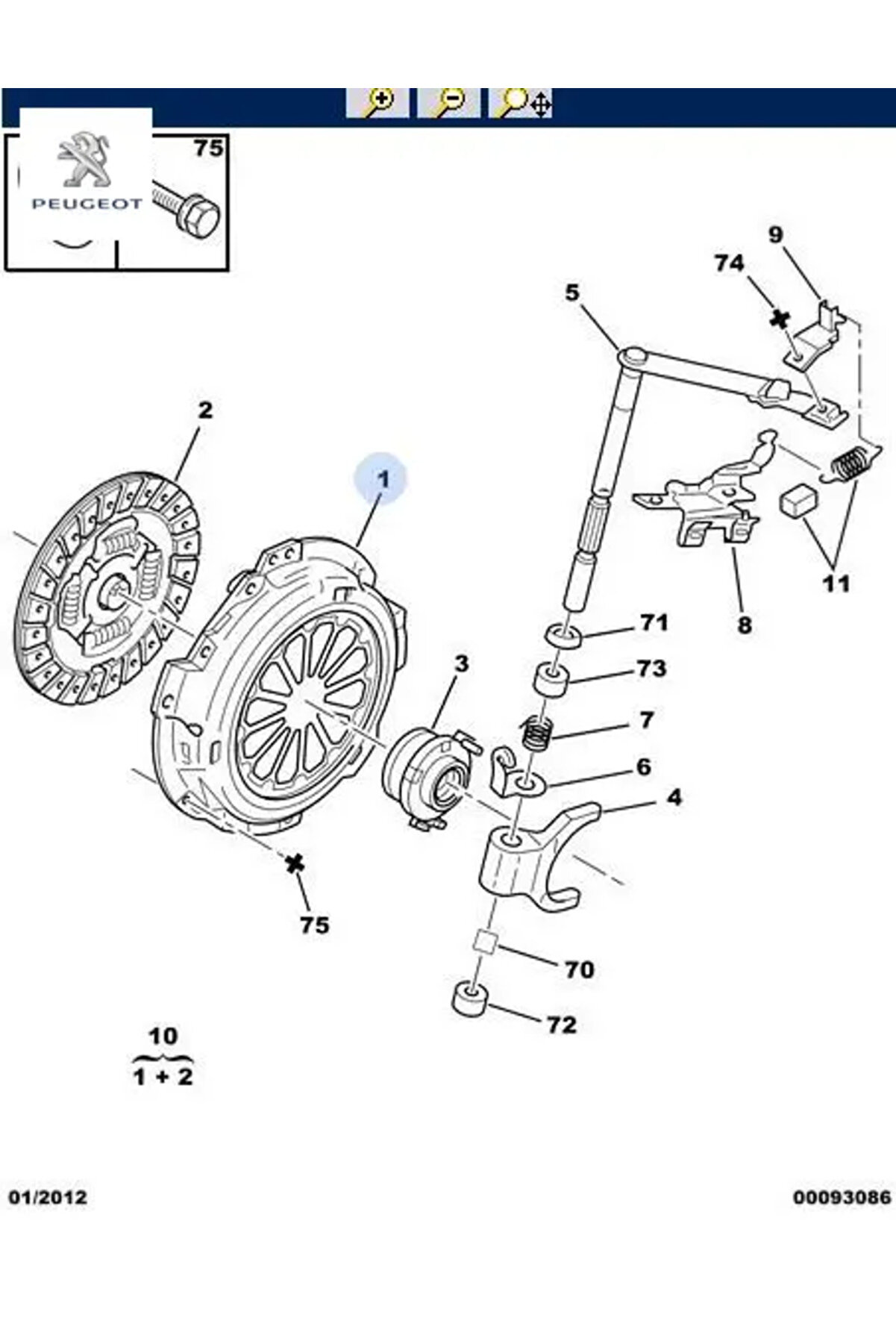 PEUGEOT

75

9

74

5

2

1

11

8

71

73

3

7

6

4

75

70

72

10
1 + 2

01/2012

00093086