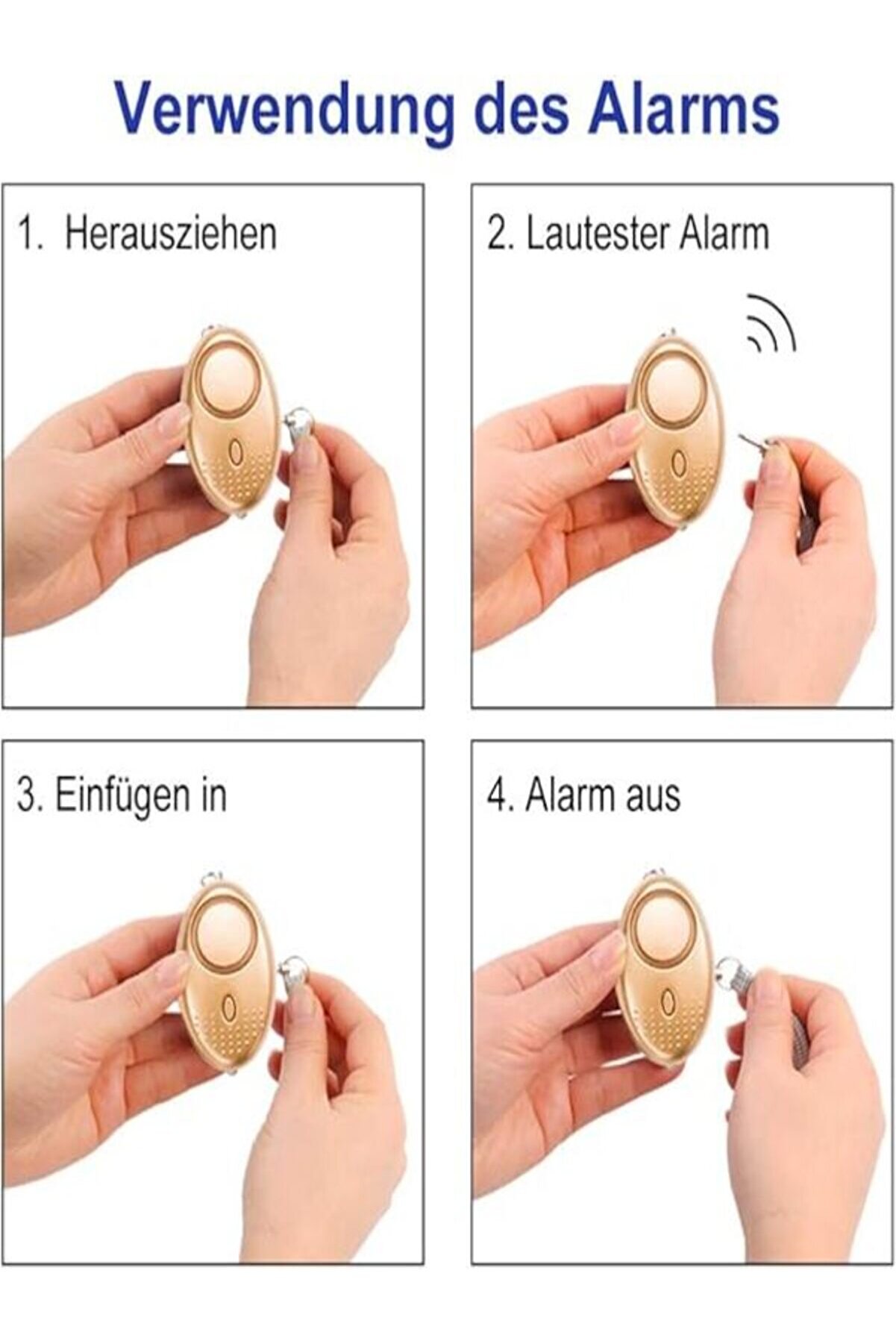 Verwendung des Alarms

1. Herausziehen

2. Lautester Alarm

3. Einfügen in

4. Alarm aus