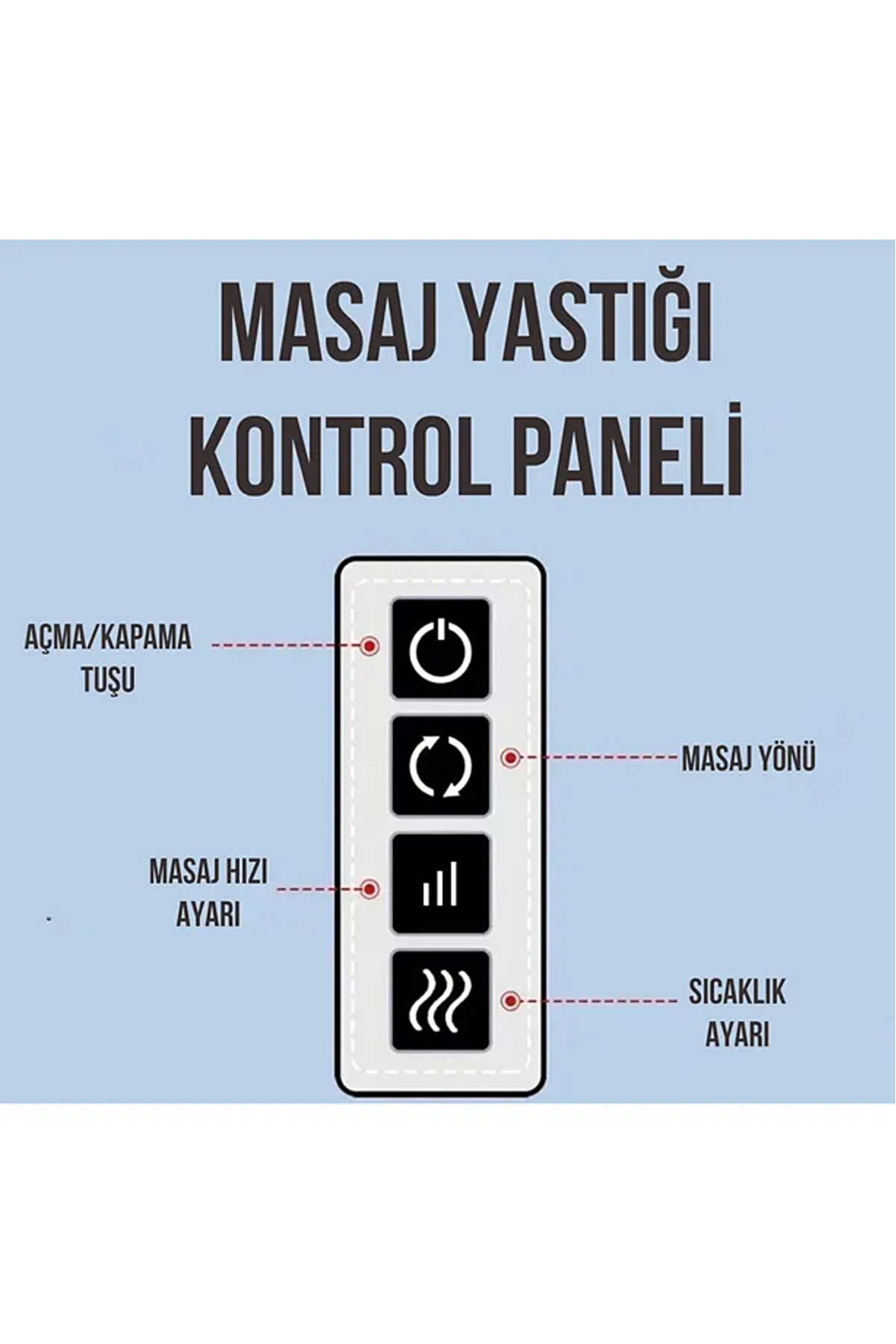 MASAJ YASTIĞI KONTROL PANELİ

AÇMA/KAPAMA TUŞU

MASAJ YÖNÜ

MASAJ HIZI AYARI

SICAKLIK AYARI