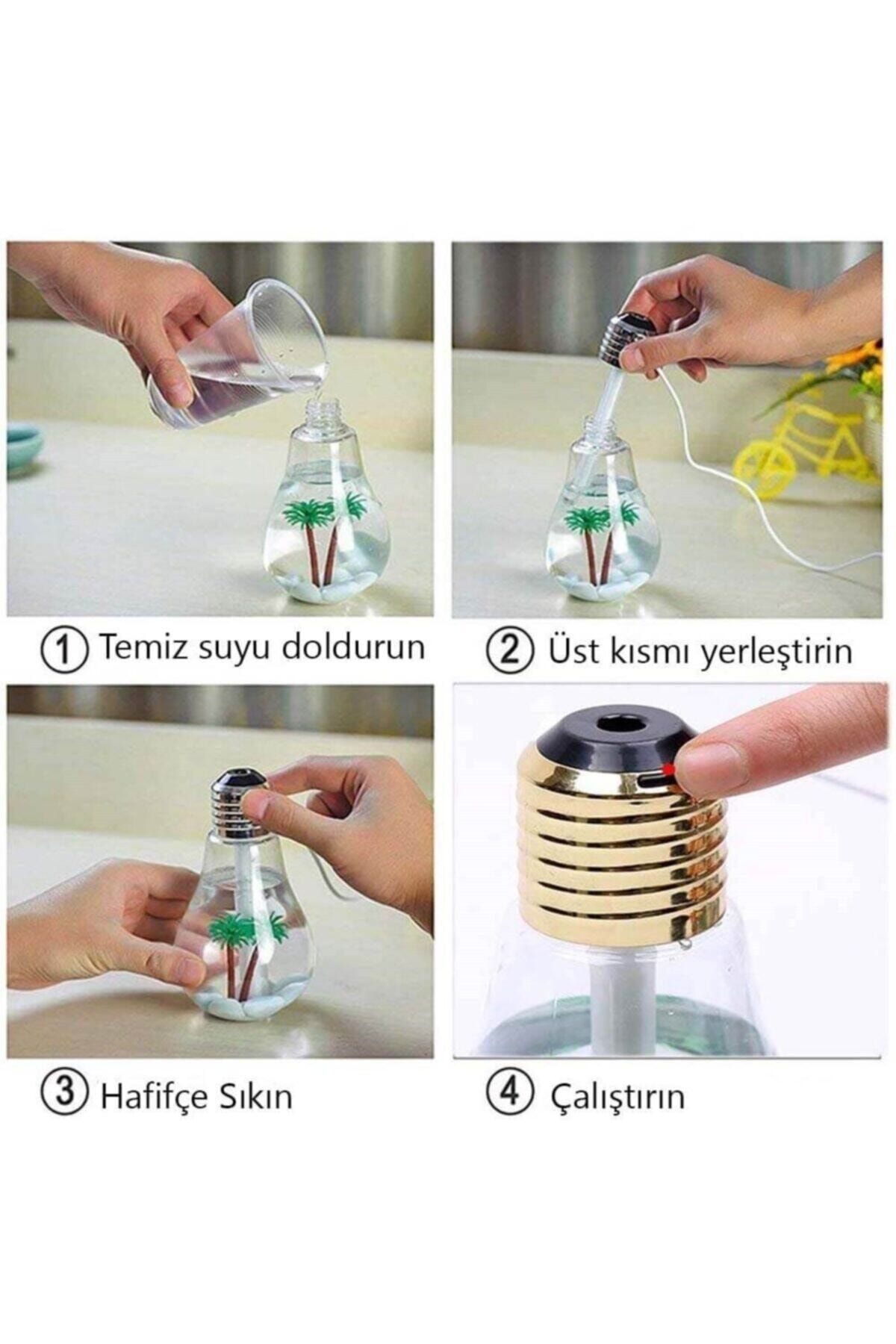 ① Temiz suyu doldurun

② Üst kısmı yerleştirin

③ Hafifçe Sıkın

④ Çalıştırın