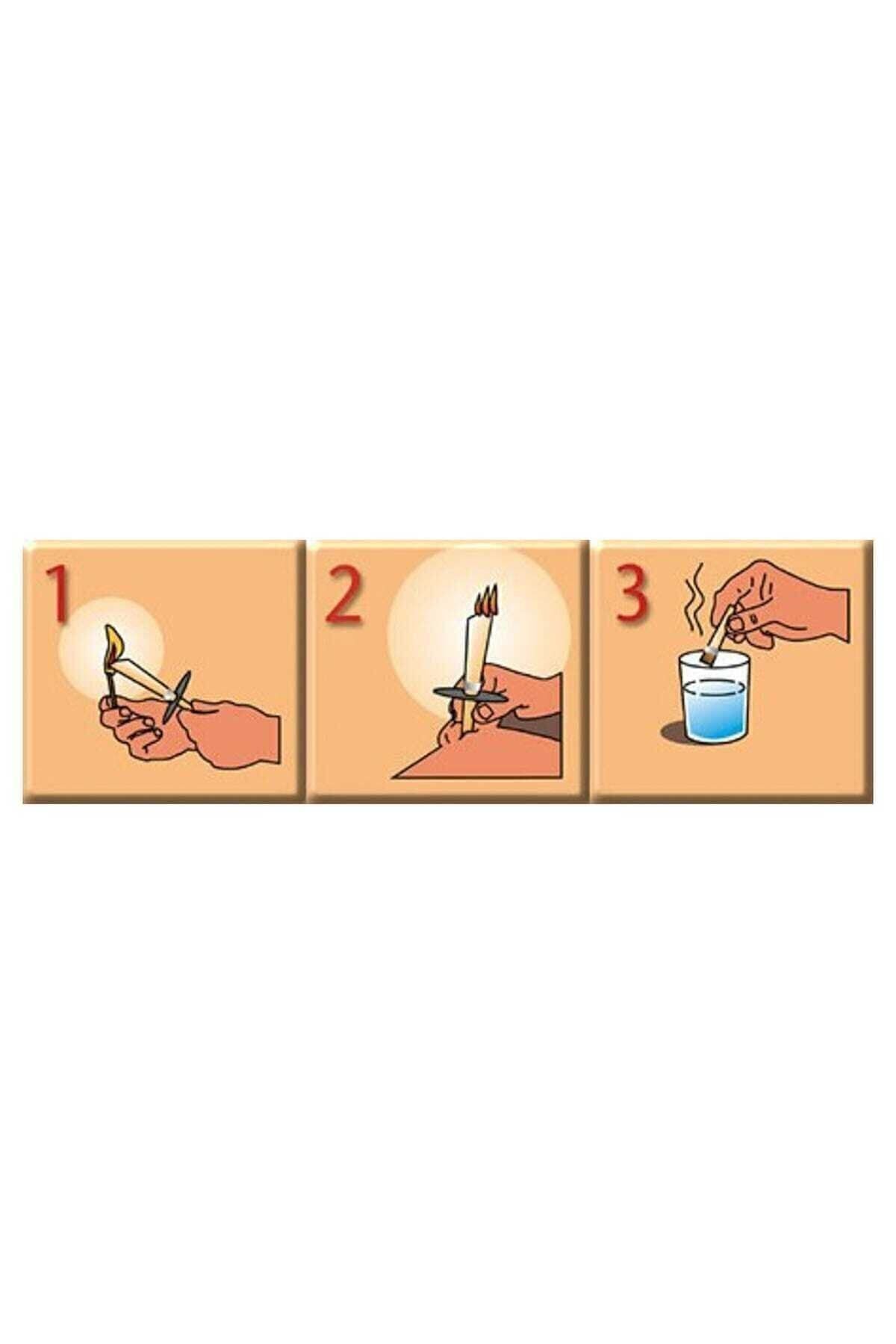 1

2

3