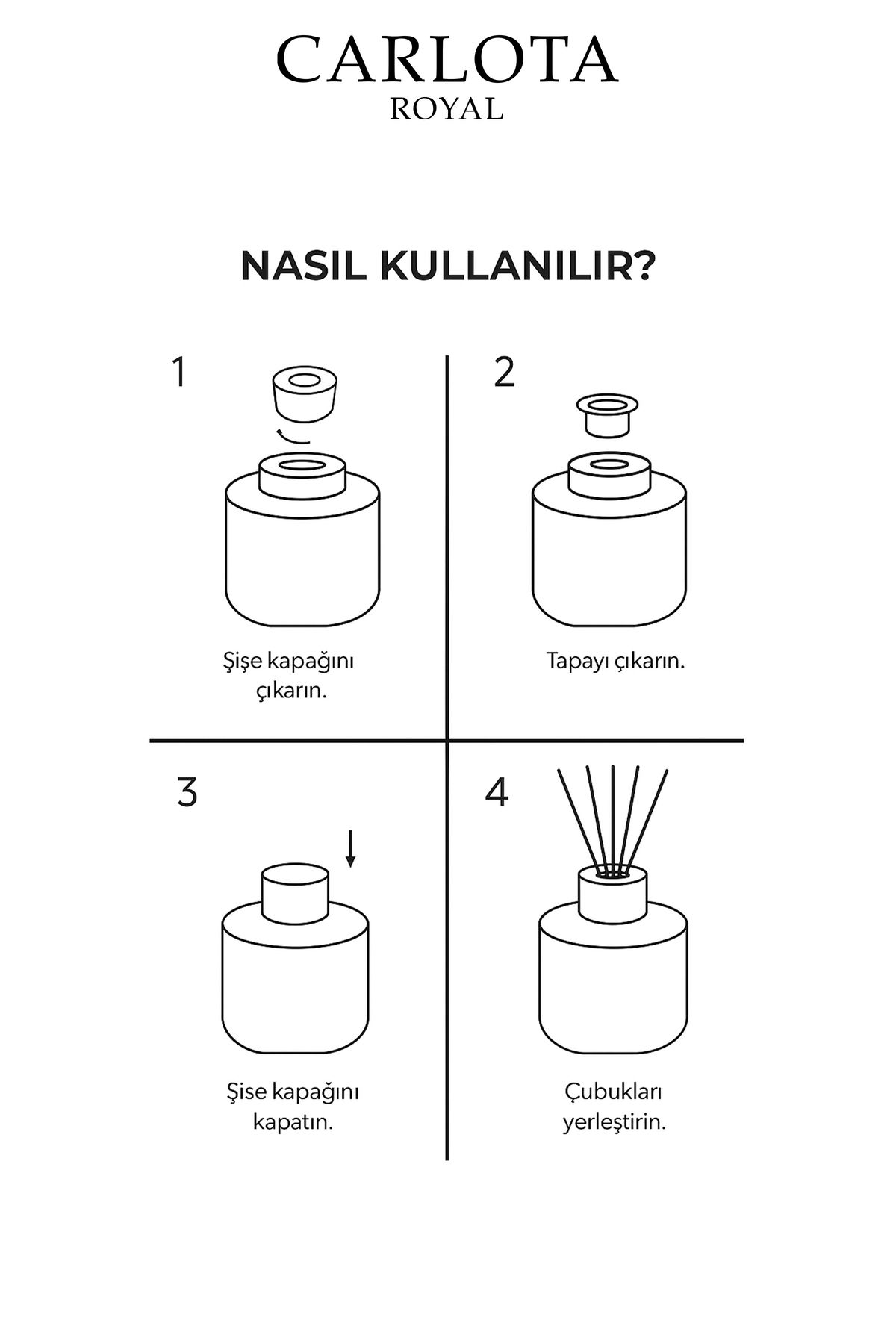 CARLOTA
ROYAL

NASIL KULLANILIR?

1

Şişe kapağını çıkarın.

2

Tapayı çıkarın.

3

Şise kapağını kapatın.

4

Çubukları yerleştirin.