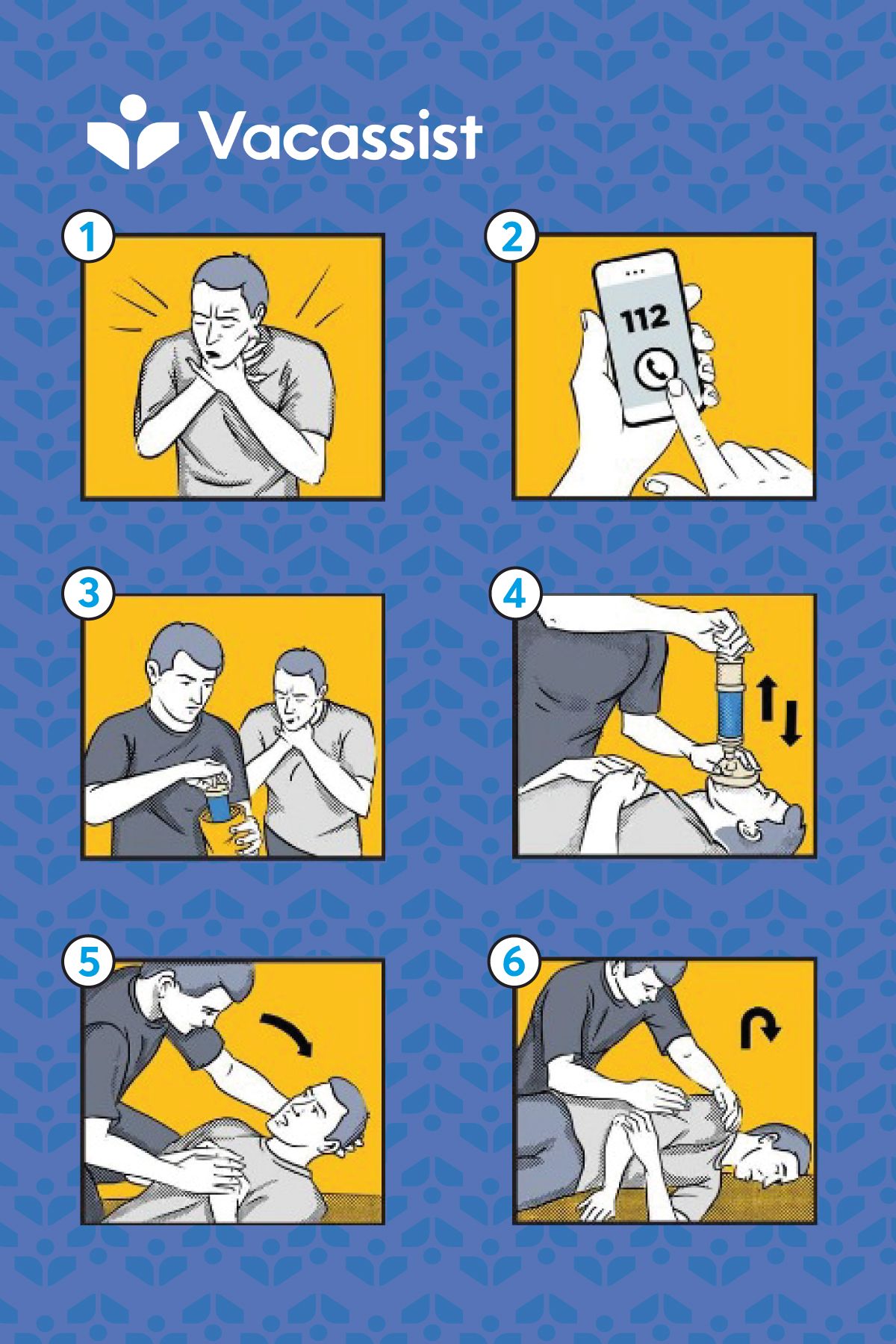 Vacassist

1

2

112

3

4

5

6