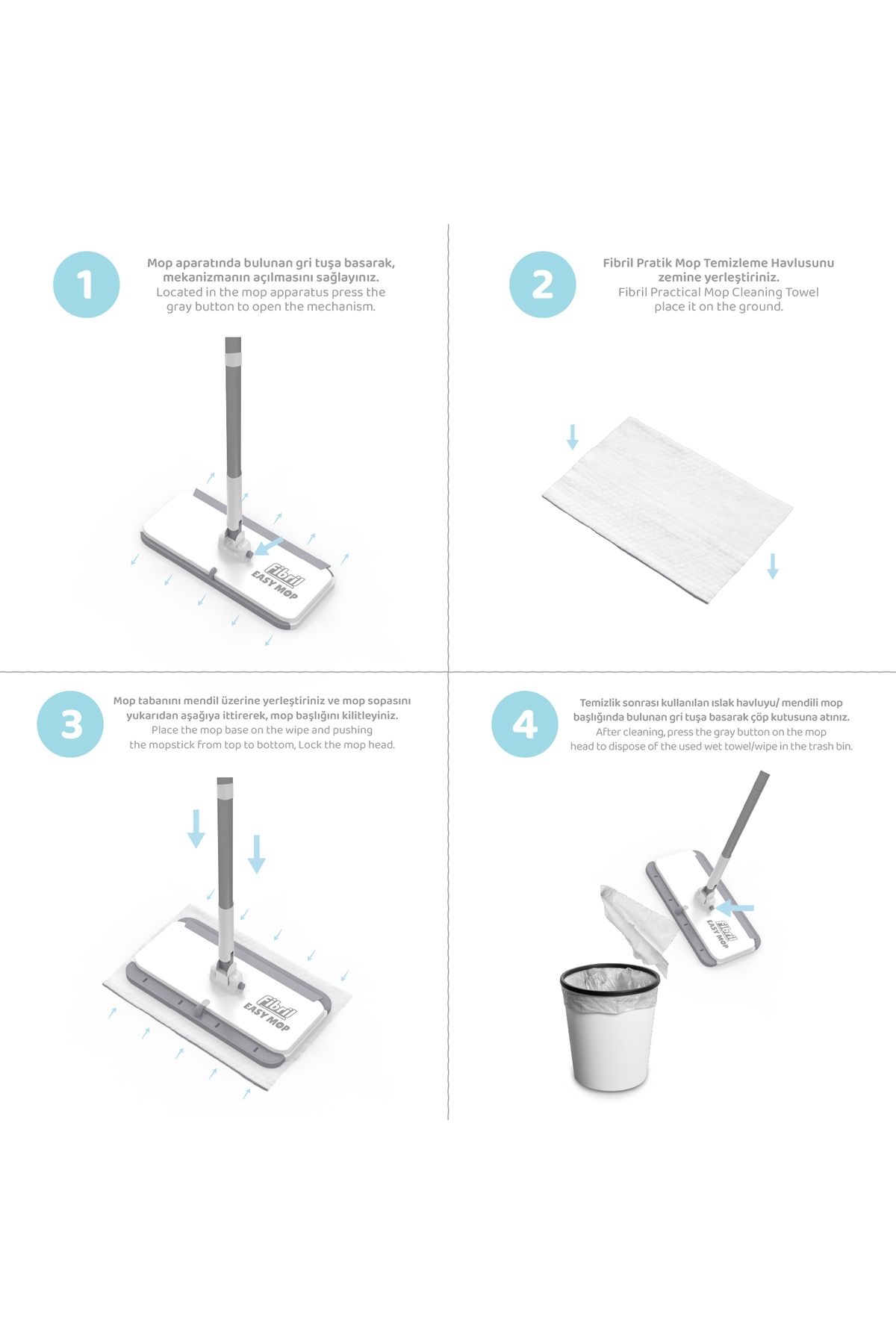 1

Mop aparatında bulunan gri tuşa basarak, mekanizmanın açılmasını sağlayınız.
Located in the mop apparatus press the gray button to open the mechanism.

Fibril
EASY MOP

2

Fibril Pratik Mop Temizleme Havlusunu zemine yerleştiriniz.
Fibril Practical Mop Cleaning Towel place it on the ground.

3

Mop tabanını mendil üzerine yerleştiriniz ve mop sopasını yukarıdan aşağıya ittirerek, mop başlığını kilitleyiniz.
Place the mop base on the wipe and pushing the mopstick from top to bottom, Lock the mop head.

Fibril
EASY MOP

4

Temizlik sonrası kullanılan ıslak havluyu/ mendili mop başlığında bulunan gri tuşa basarak çöp kutusuna atınız.
After cleaning, press the gray button on the mop head to dispose of the used wet towel/wipe in the trash bin.

Fibril
EASY MOP