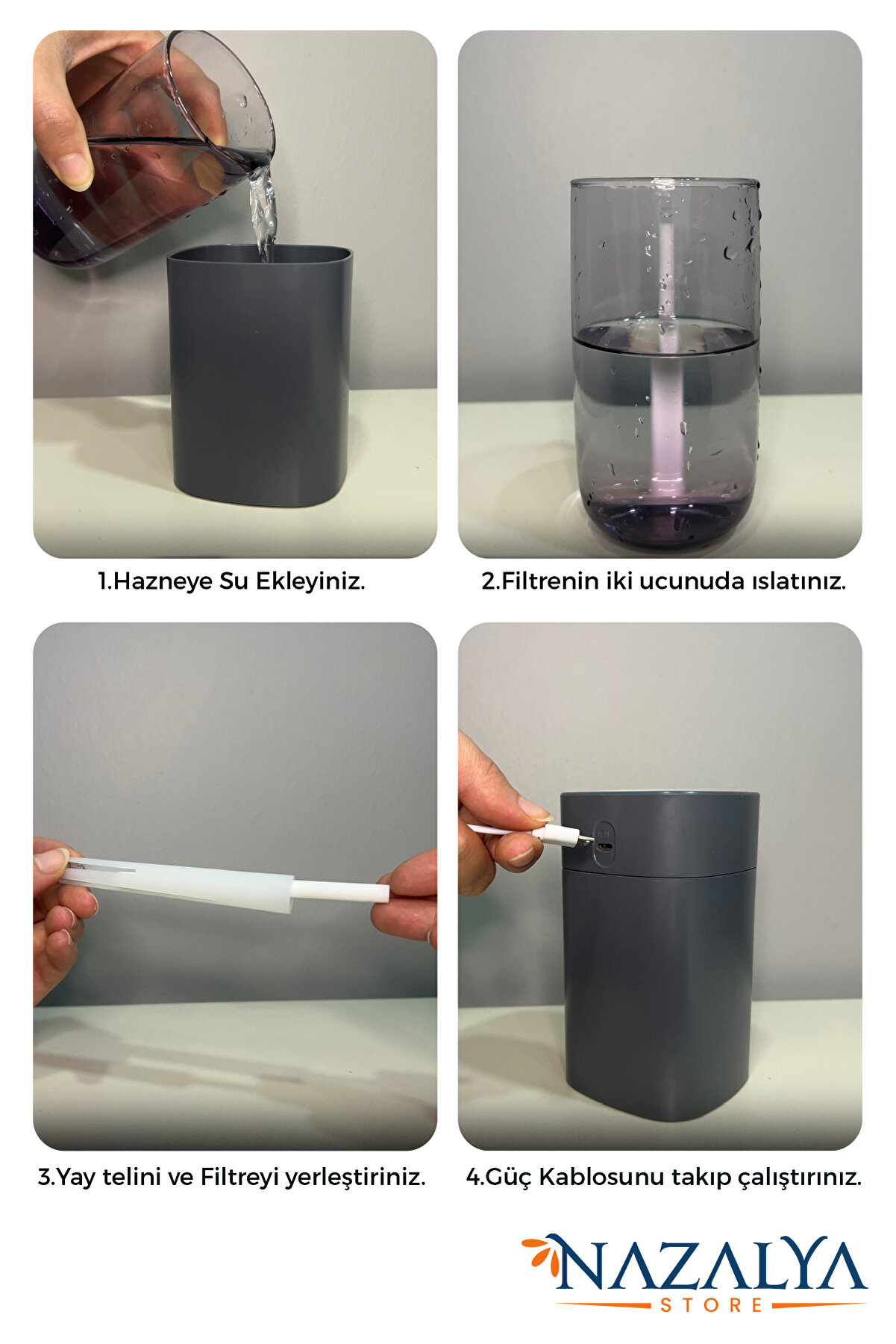 1.Hazneye Su Ekleyiniz.

2.Filtrenin iki ucunuda ıslatınız.

3.Yay telini ve Filtreyi yerleştiriniz.

4.Güç Kablosunu takıp çalıştırınız.

NAZALYA
STORE