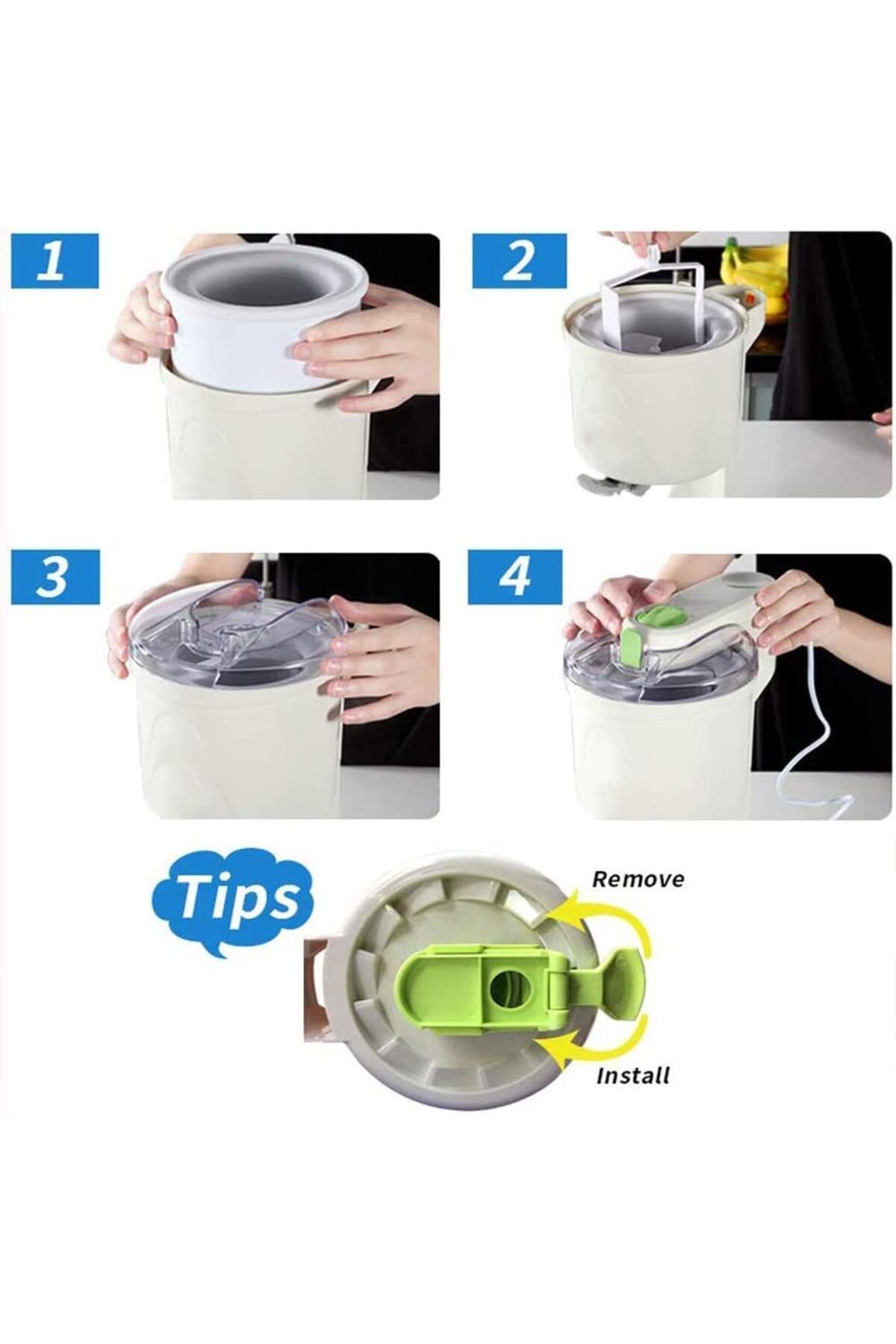 1

2

3

4

Tips

Remove

Install