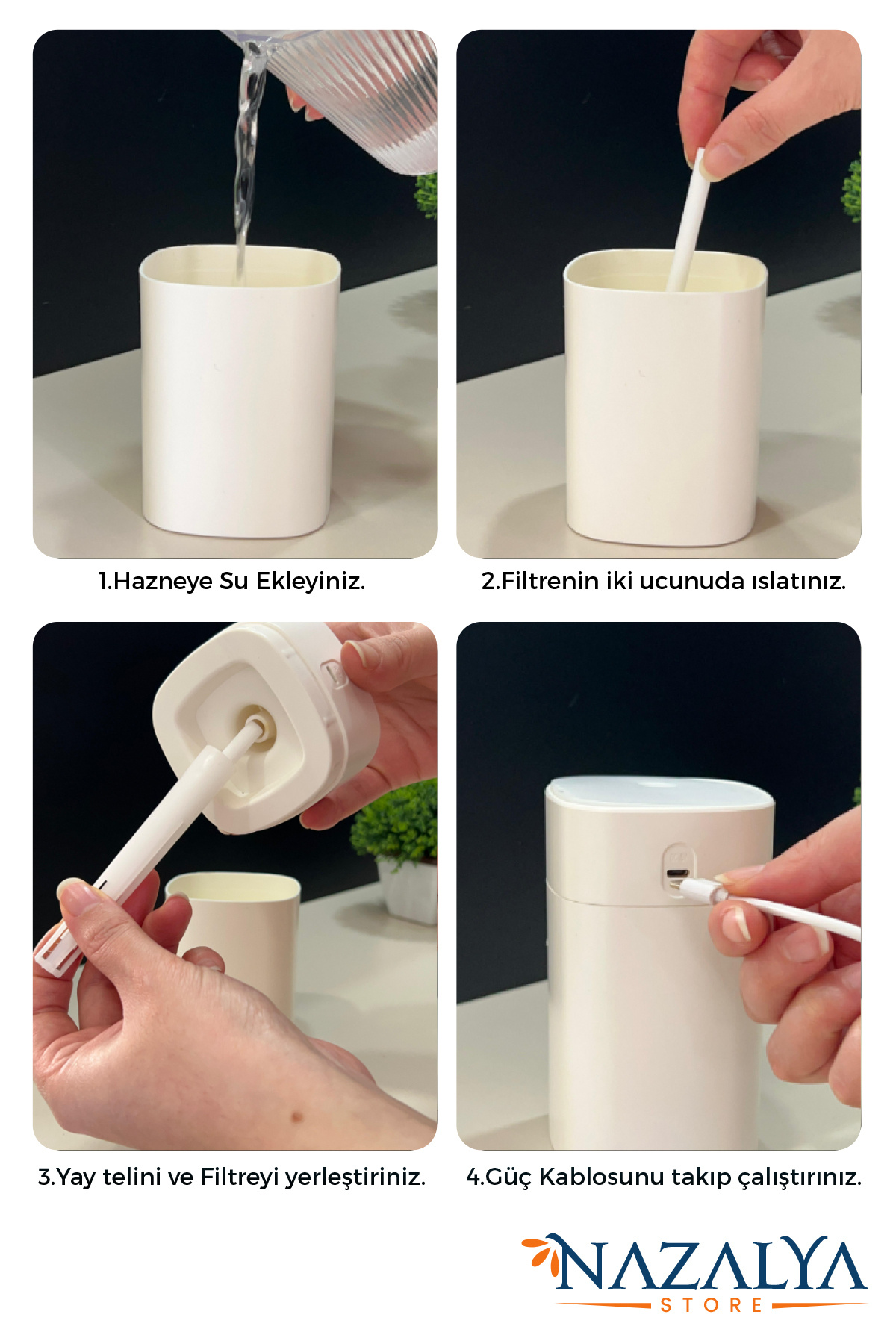 1.Hazneye Su Ekleyiniz.

2.Filtrenin iki ucunuda ıslatınız.

3.Yay telini ve Filtreyi yerleştiriniz.

4.Güç Kablosunu takıp çalıştırınız.

NAZALYA
STORE