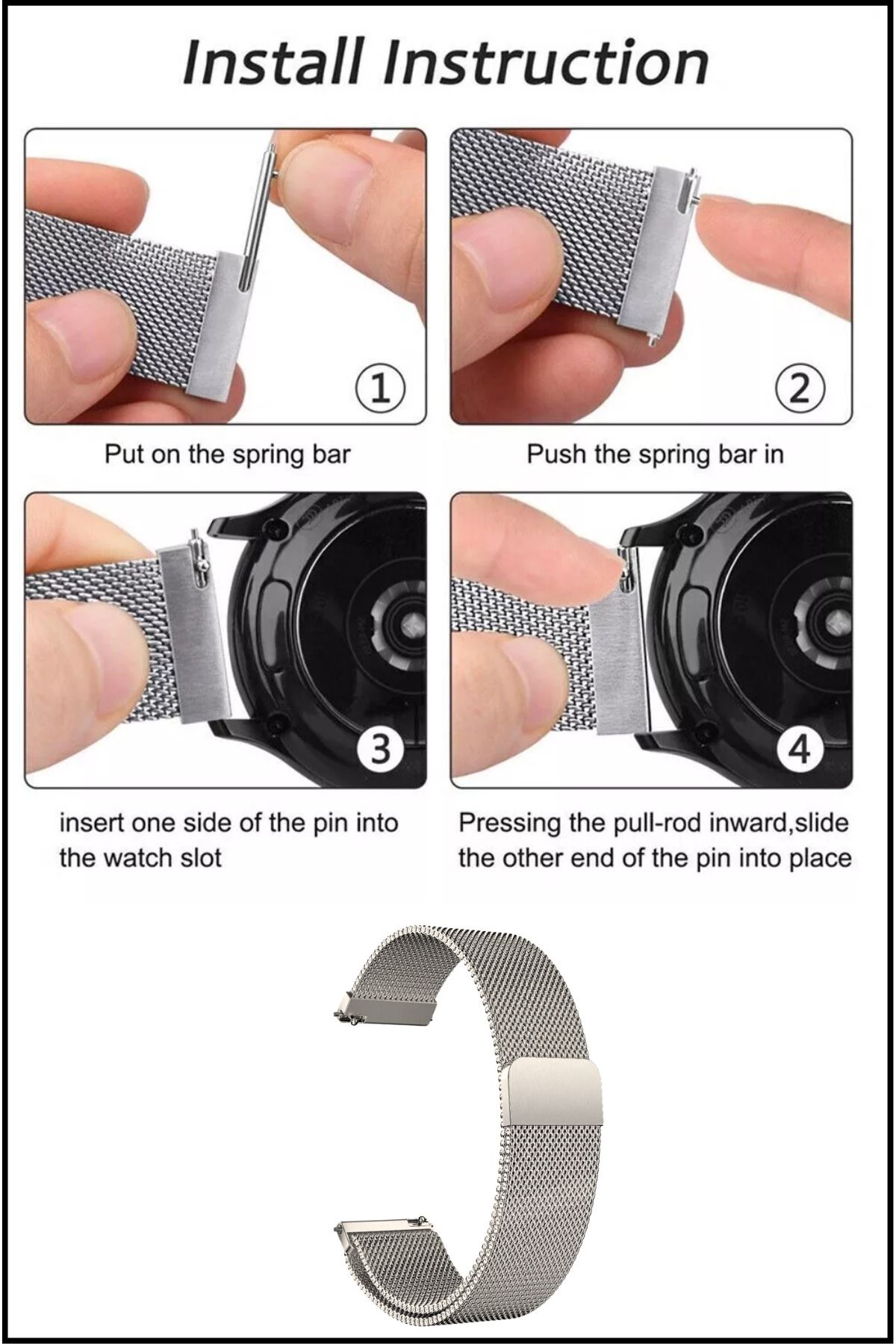 Install Instruction

①

Put on the spring bar

②

Push the spring bar in

③

insert one side of the pin into the watch slot

④

Pressing the pull-rod inward,slide the other end of the pin into place